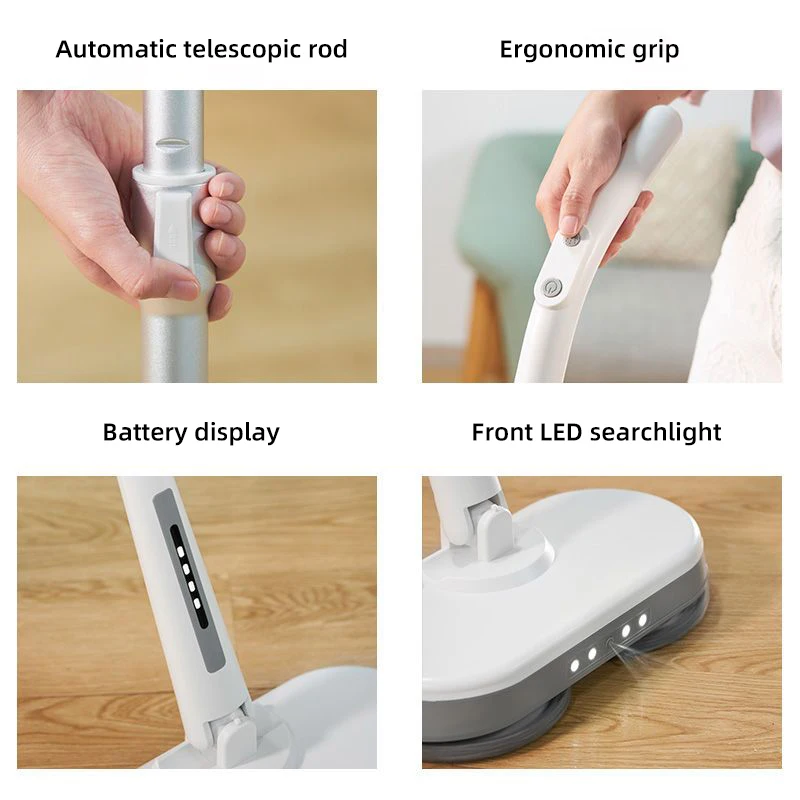 Automatic telescopic rod

Ergonomic grip

Battery display

Front LED searchlight