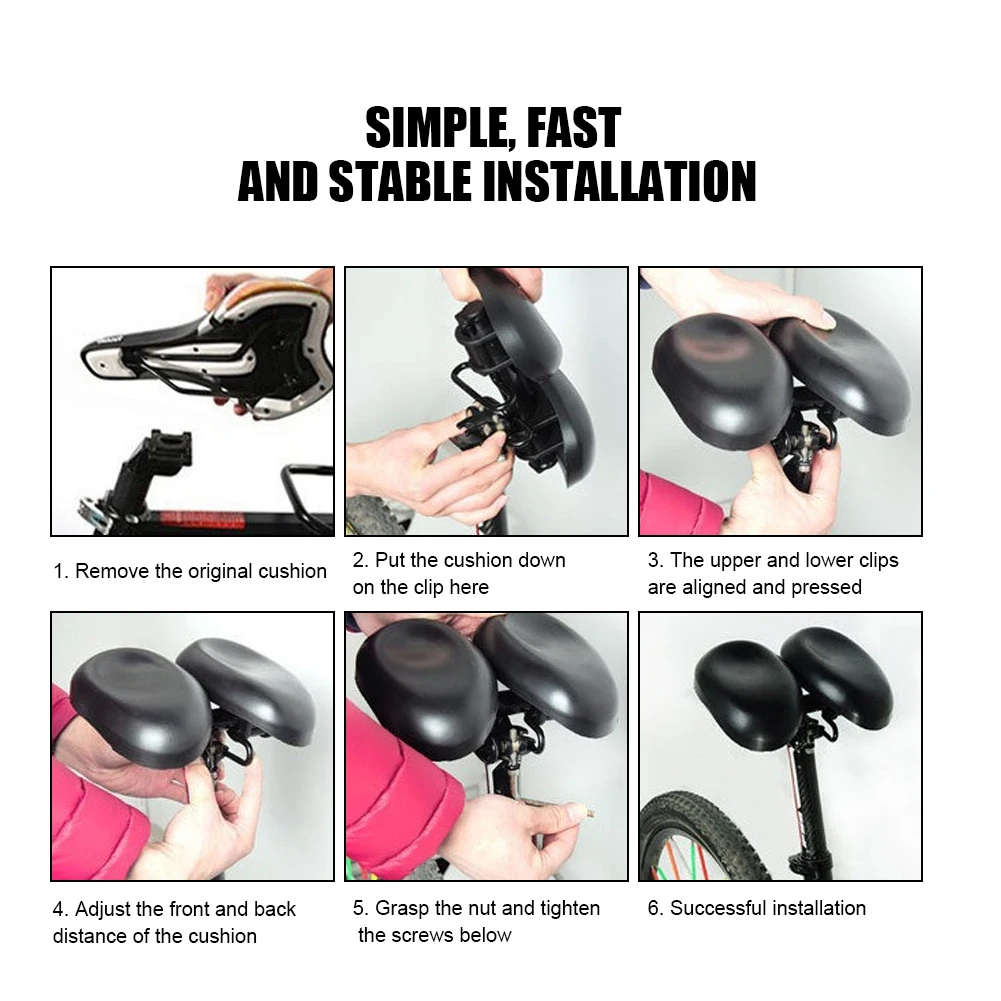 SIMPLE, FAST
AND STABLE INSTALLATION

1. Remove the original cushion

2. Put the cushion down on the clip here

3. The upper and lower clips are aligned and pressed

4. Adjust the front and back distance of the cushion

5. Grasp the nut and tighten the screws below

6. Successful installation