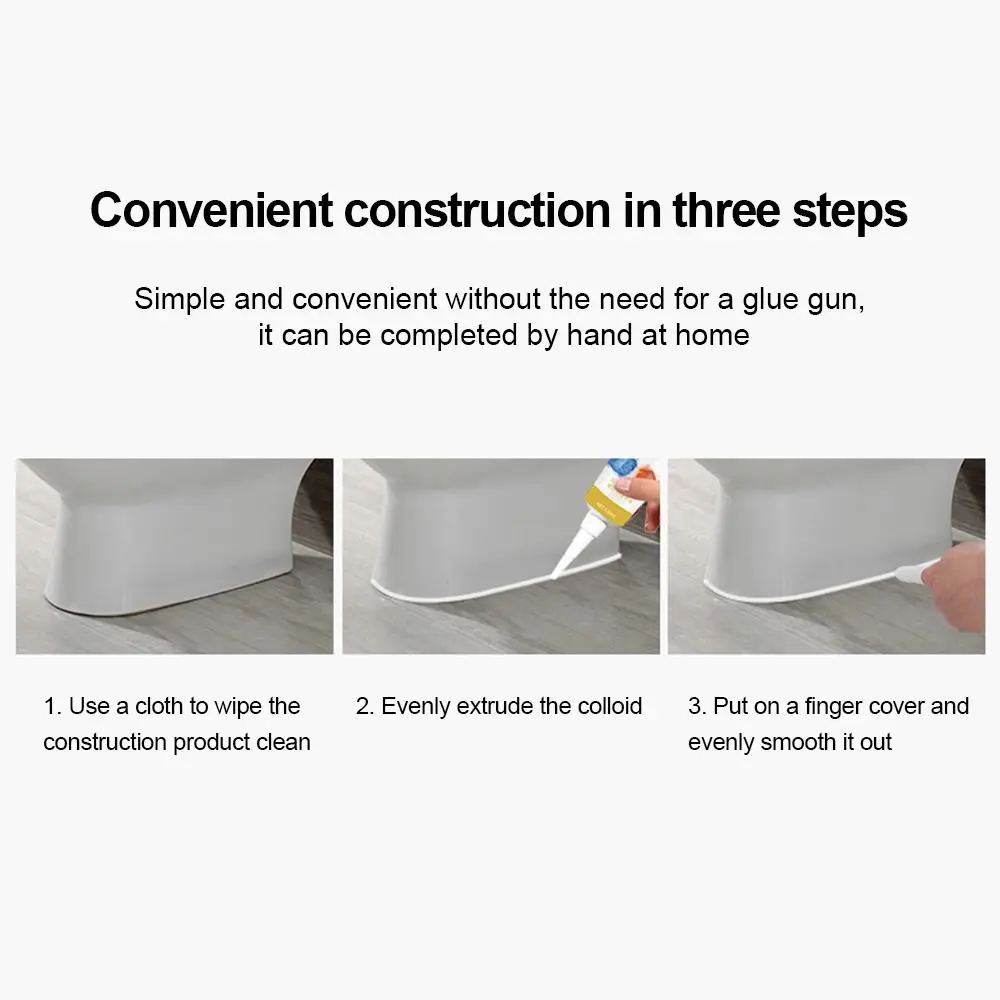 Convenient construction in three steps

Simple and convenient without the need for a glue gun, it can be completed by hand at home

1. Use a cloth to wipe the construction product clean

2. Evenly extrude the colloid

3. Put on a finger cover and evenly smooth it out