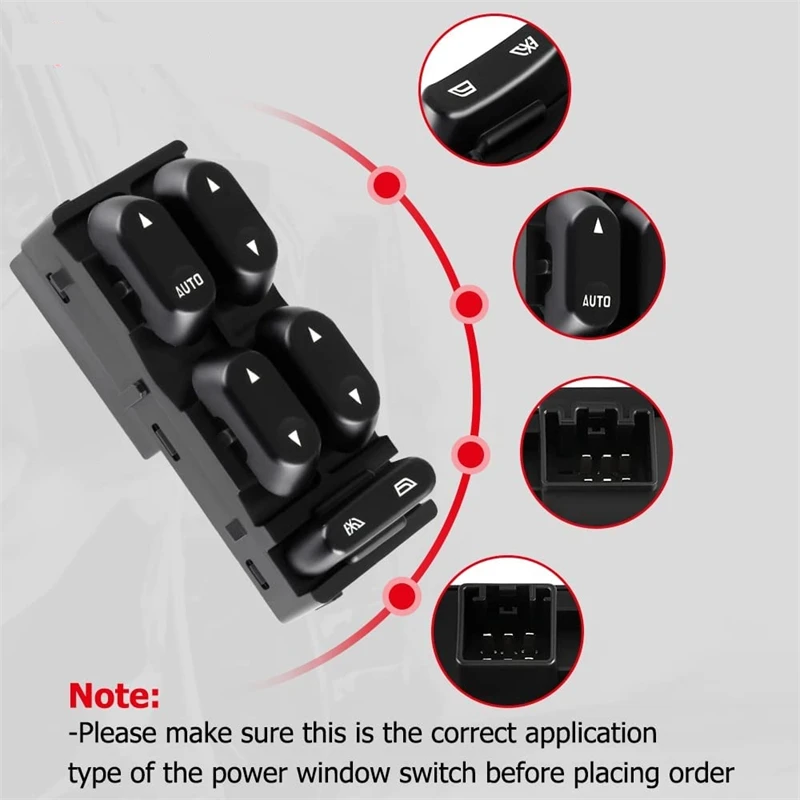 AUTO

AUTO

Note:
-Please make sure this is the correct application type of the power window switch before placing order