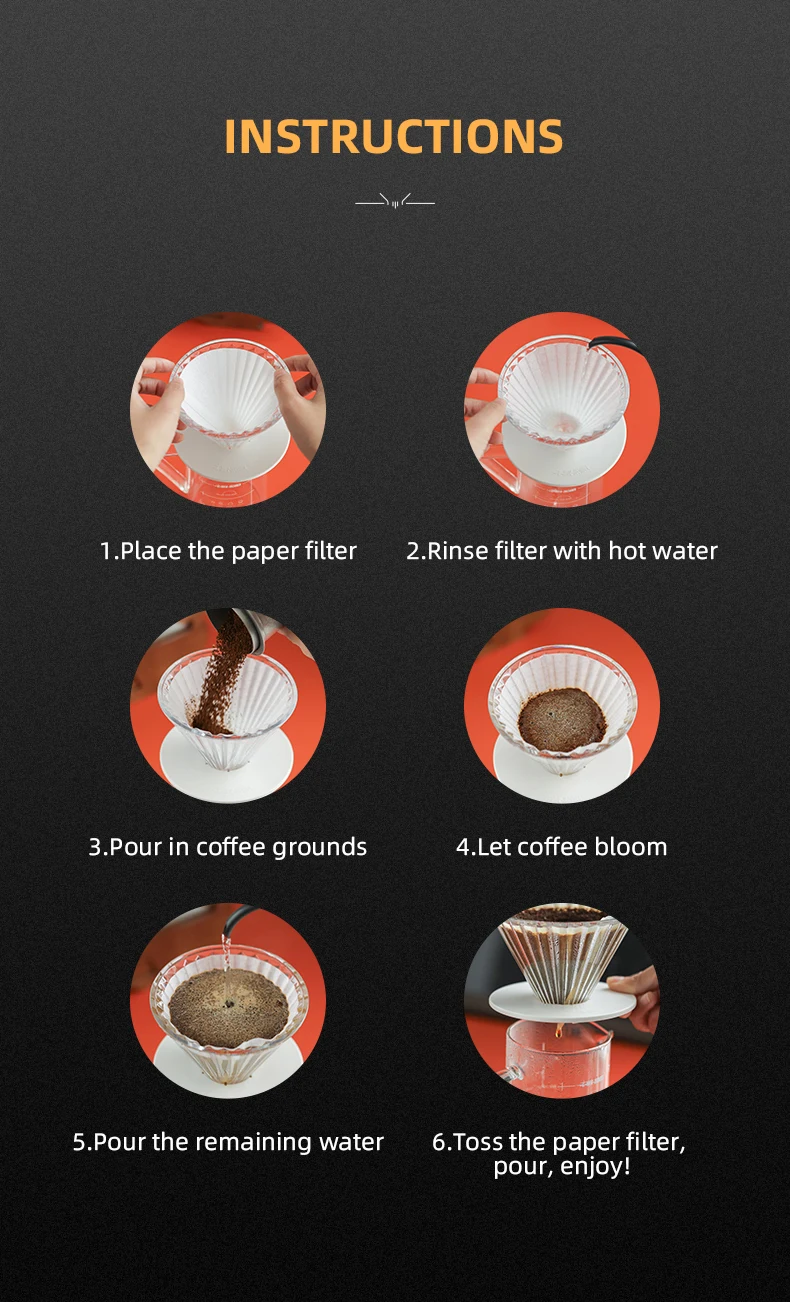 INSTRUCTIONS

1.Place the paper filter

2.Rinse filter with hot water

3.Pour in coffee grounds

4.Let coffee bloom

5.Pour the remaining water

6.Toss the paper filter, pour, enjoy!