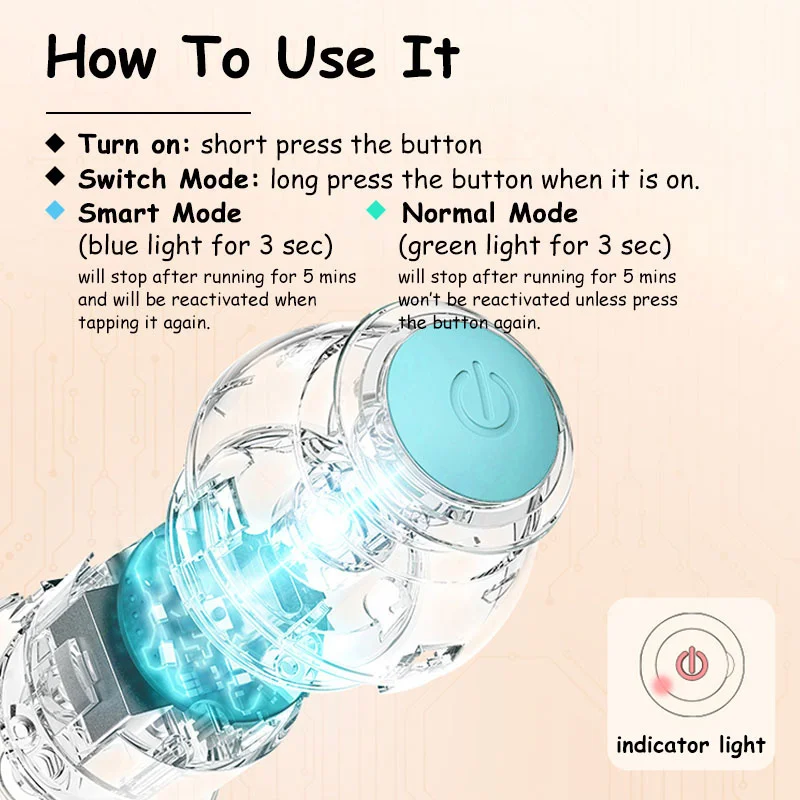 How To Use It

◆ Turn on: short press the button
◆ Switch Mode: long press the button when it is on.

◆ Smart Mode
(blue light for 3 sec)
will stop after running for 5 mins and will be reactivated when tapping it again.

◆ Normal Mode
(green light for 3 sec)
will stop after running for 5 mins won't be reactivated unless press the button again.

indicator light