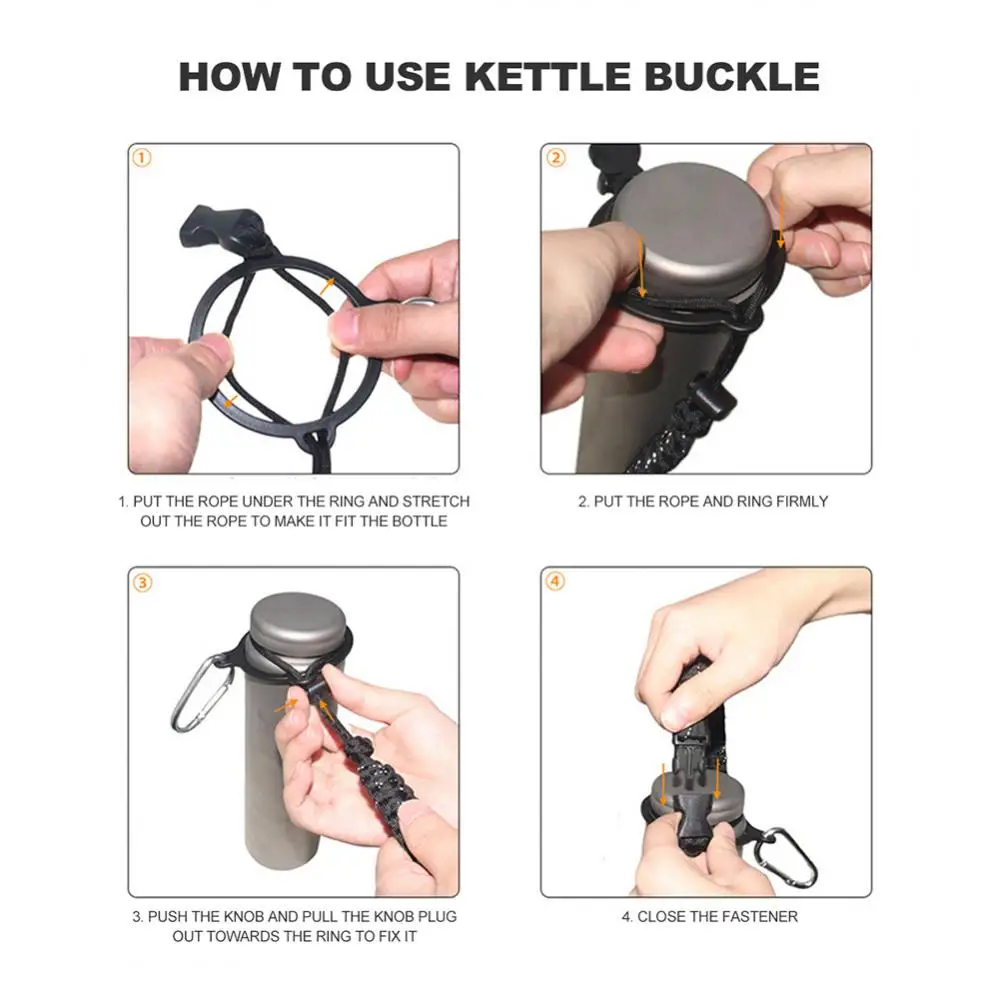 HOW TO USE KETTLE BUCKLE

①

1. PUT THE ROPE UNDER THE RING AND STRETCH OUT THE ROPE TO MAKE IT FIT THE BOTTLE

②

2. PUT THE ROPE AND RING FIRMLY

③

3. PUSH THE KNOB AND PULL THE KNOB PLUG OUT TOWARDS THE RING TO FIX IT

④

4. CLOSE THE FASTENER