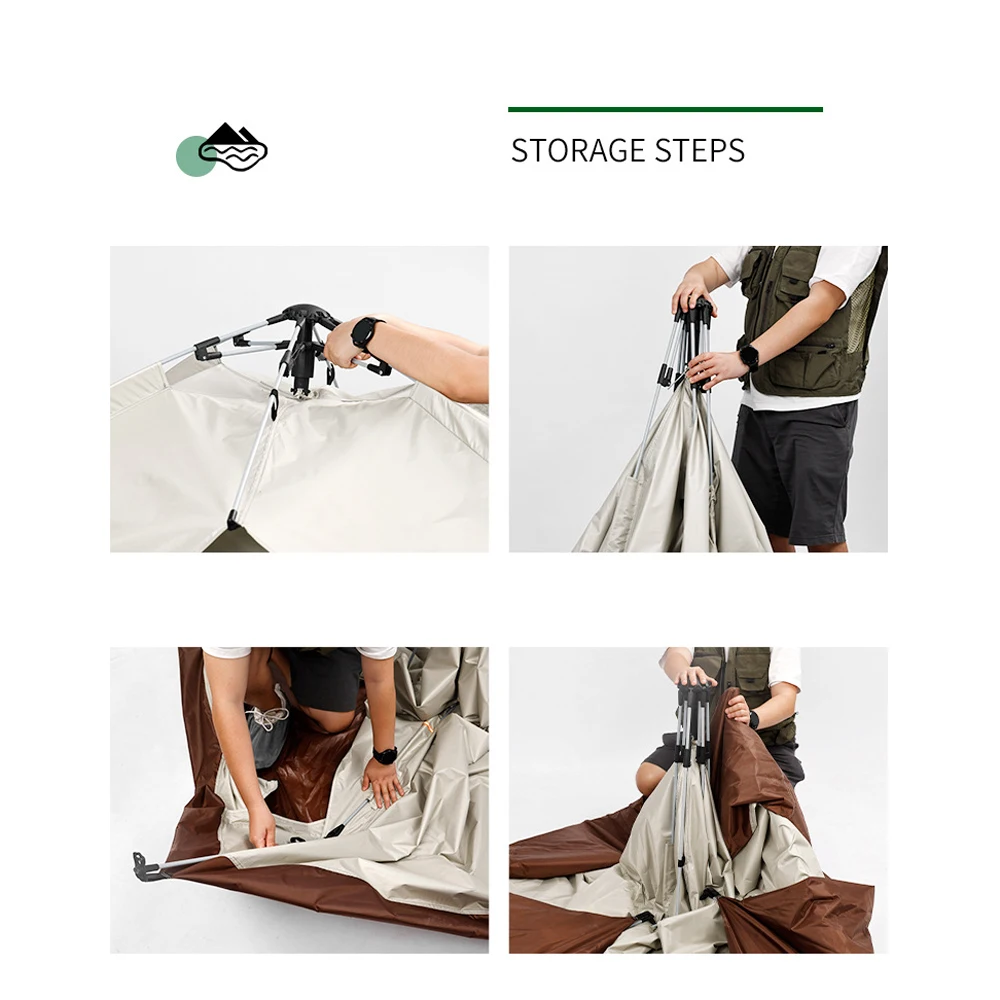 STORAGE STEPS