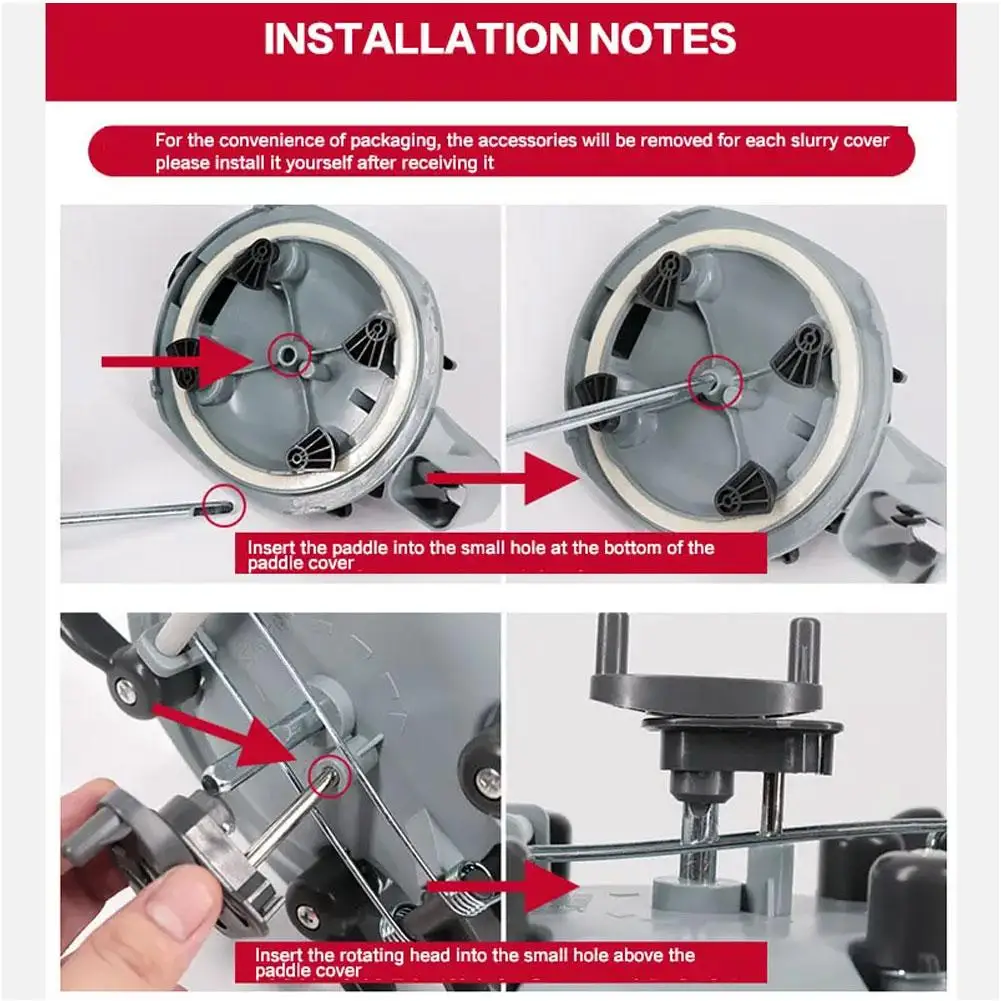 INSTALLATION NOTES

For the convenience of packaging, the accessories will be removed for each slurry cover please install it yourself after receiving it

Insert the paddle into the small hole at the bottom of the paddle cover

Insert the rotating head into the small hole above the paddle cover