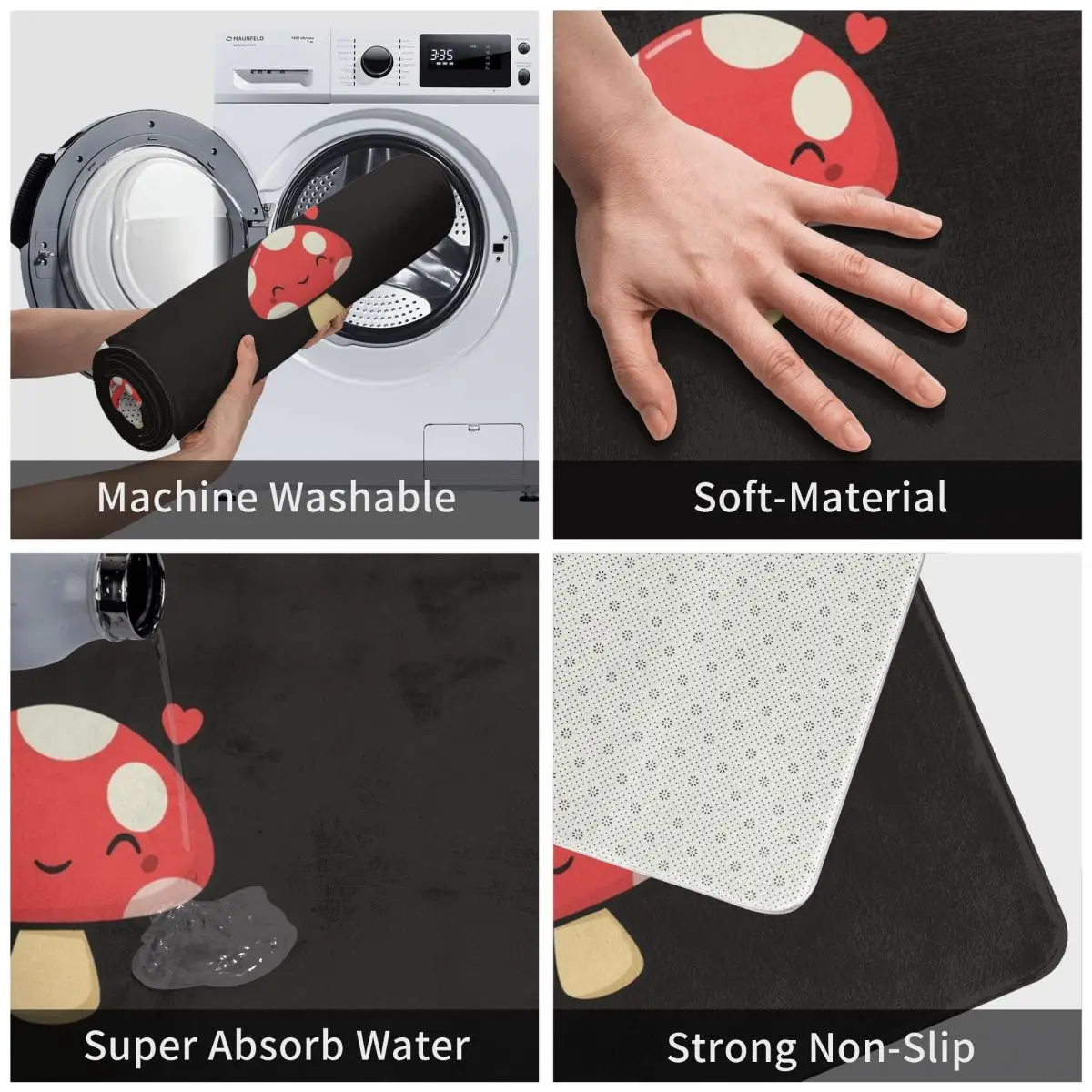 MAUNFELD
3:35

Machine Washable

Soft-Material

Super Absorb Water

Strong Non-Slip