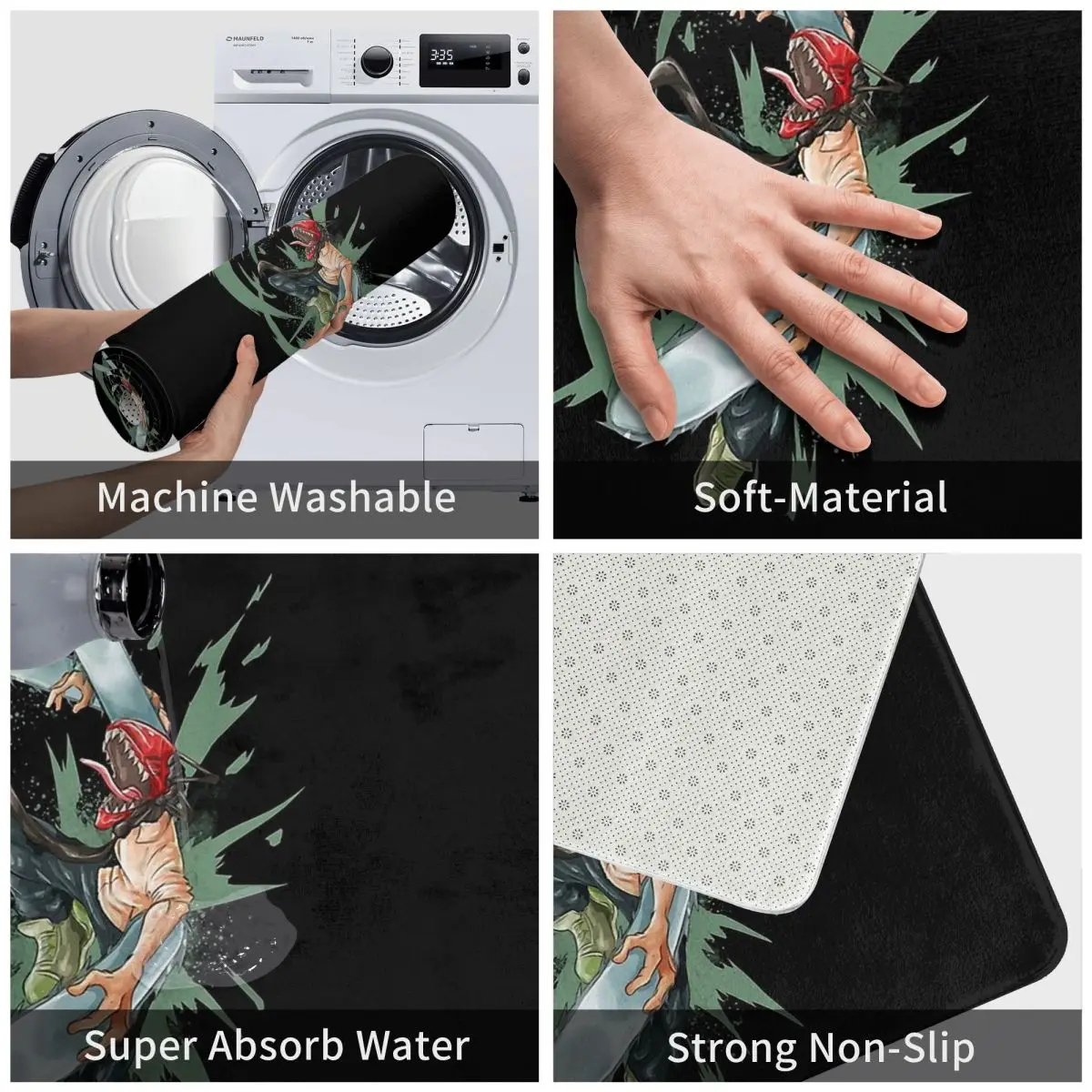 MAUNFELD

3:35

Machine Washable

Soft-Material

Super Absorb Water

Strong Non-Slip