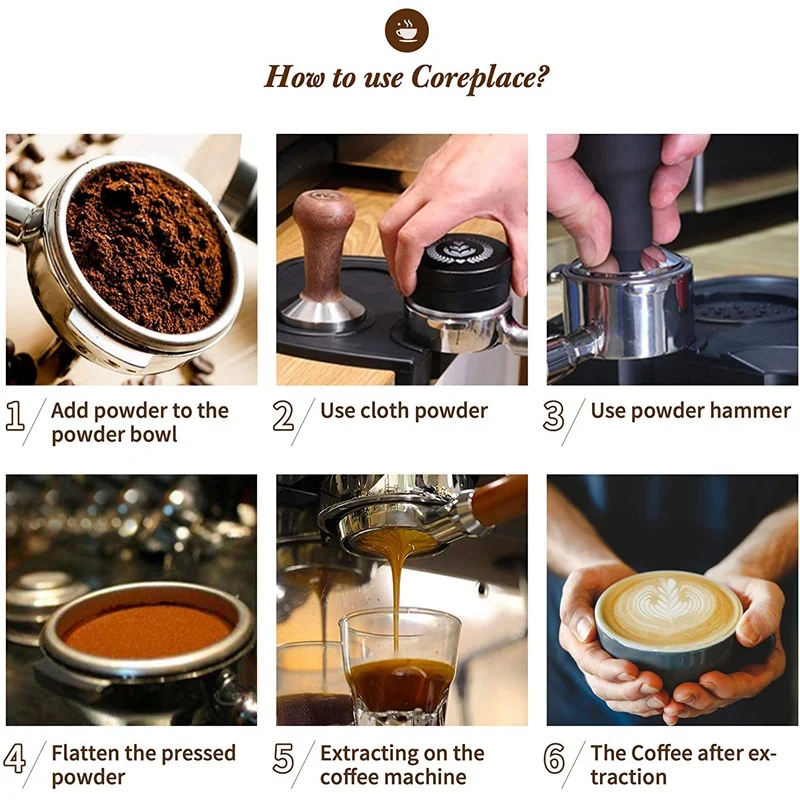 How to use Coreplace?

1 Add powder to the powder bowl

2 Use cloth powder

3 Use powder hammer

4 Flatten the pressed powder

5 Extracting on the coffee machine

6 The Coffee after extraction