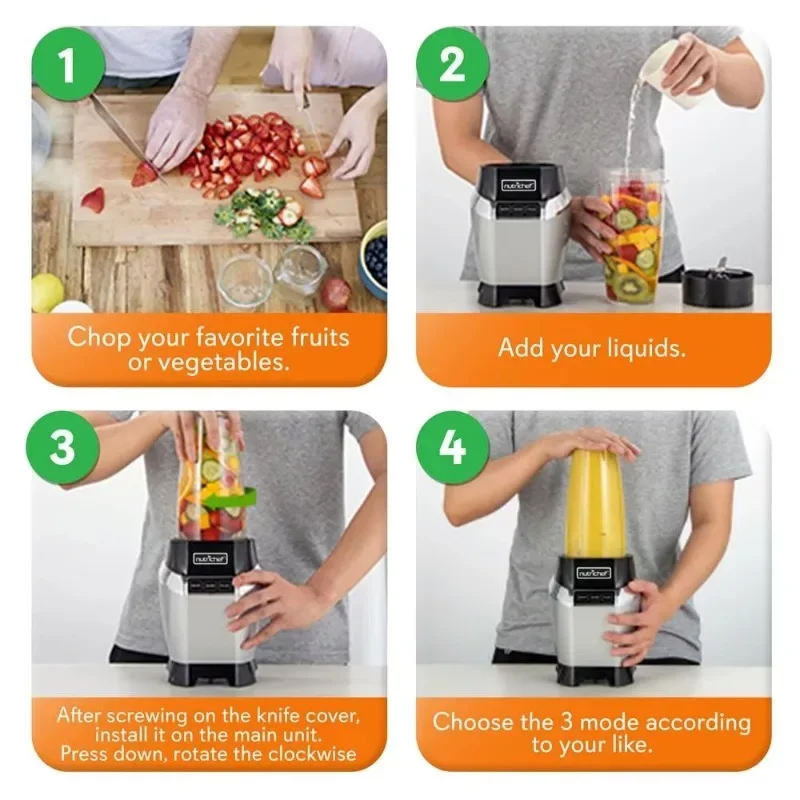 1
Chop your favorite fruits or vegetables.

2
nutrichef
Add your liquids.

3
nutrichef
After screwing on the knife cover, install it on the main unit. Press down, rotate the clockwise

4
nutrichef
Choose the 3 mode according to your like.