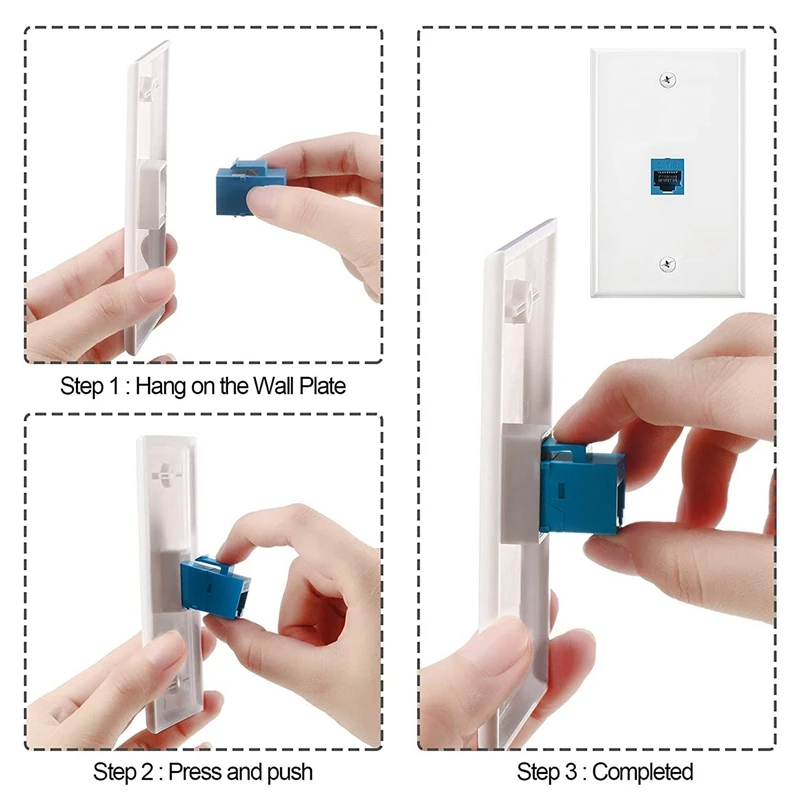 Step 1 : Hang on the Wall Plate

Step 2 : Press and push

Step 3 : Completed