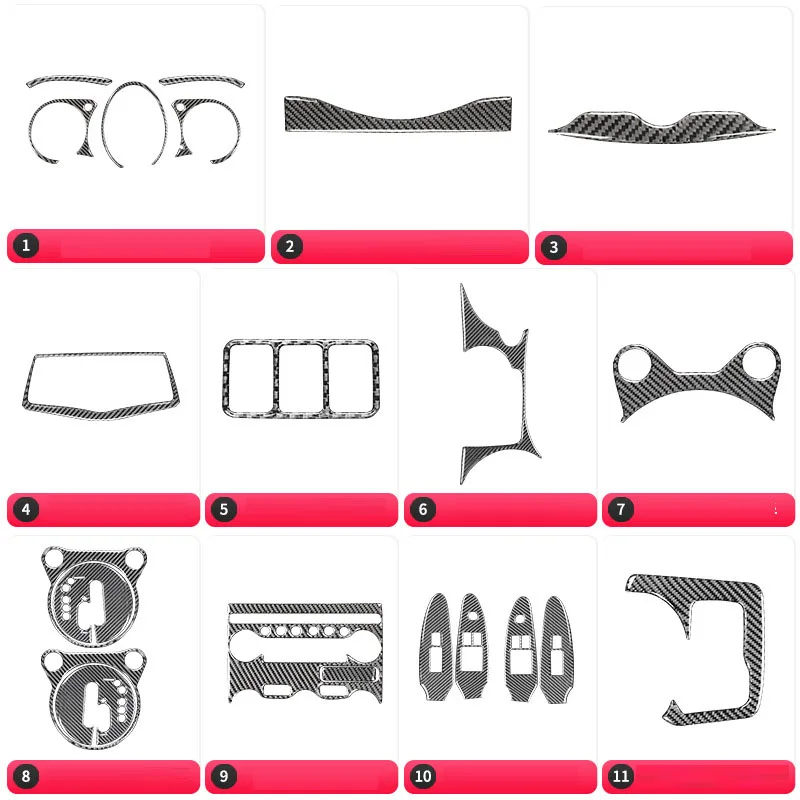 1

2

3

4

5

6

7

8

9

10

11