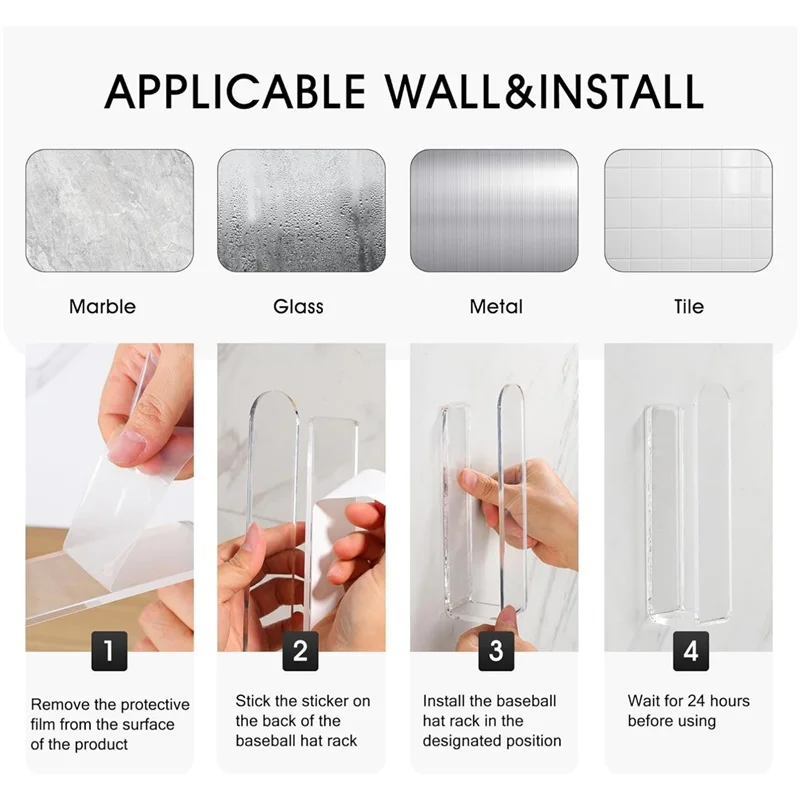 APPLICABLE WALL&INSTALL

Marble

Glass

Metal

Tile

1

Remove the protective film from the surface of the product

2

Stick the sticker on the back of the baseball hat rack

3

Install the baseball hat rack in the designated position

4

Wait for 24 hours before using