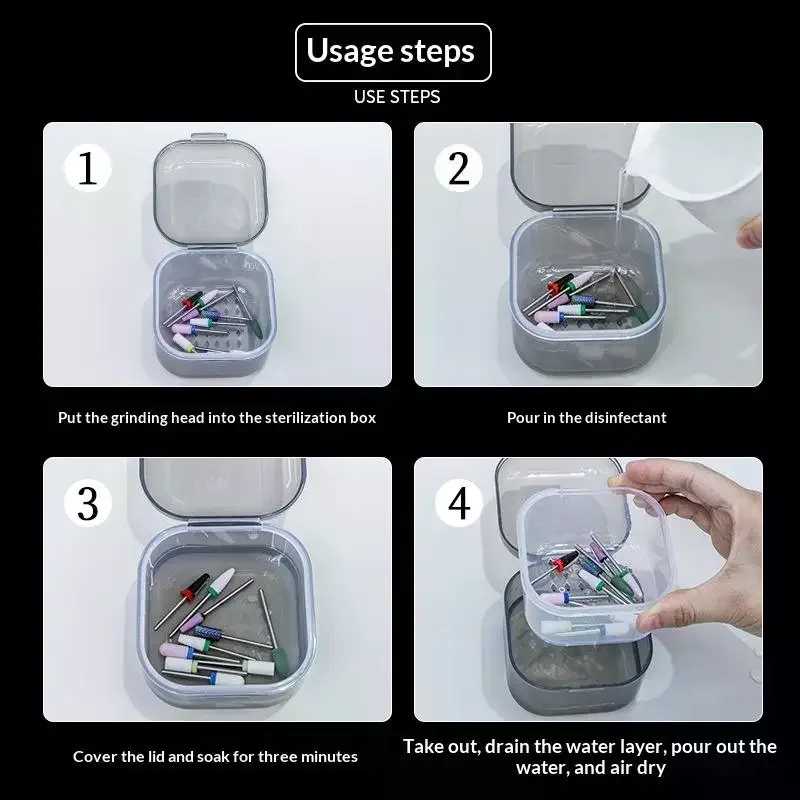 Usage steps
USE STEPS

1

Put the grinding head into the sterilization box

2

Pour in the disinfectant

3

Cover the lid and soak for three minutes

4

Take out, drain the water layer, pour out the water, and air dry