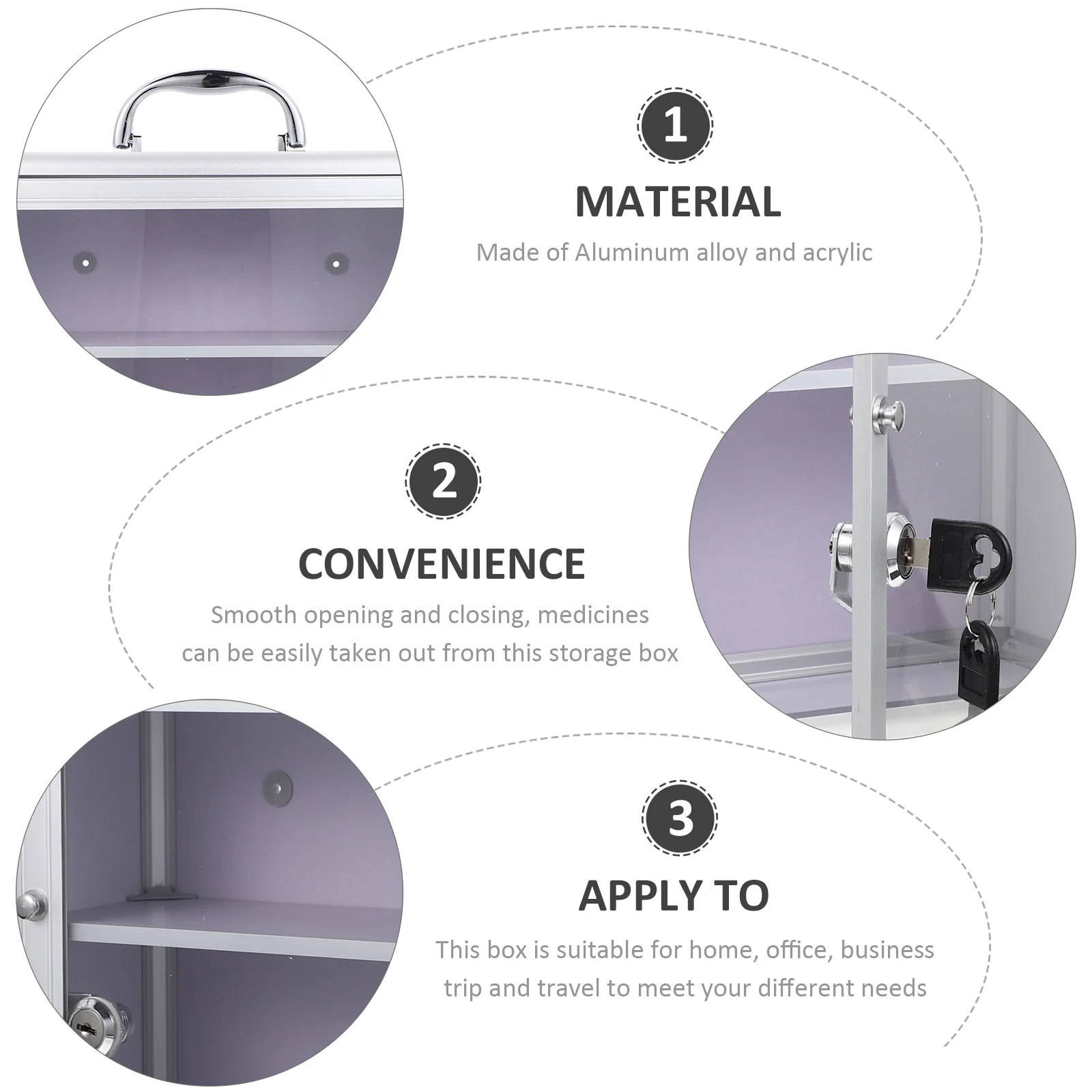 1

MATERIAL

Made of Aluminum alloy and acrylic

2

CONVENIENCE

Smooth opening and closing, medicines can be easily taken out from this storage box

3

APPLY TO

This box is suitable for home, office, business trip and travel to meet your different needs