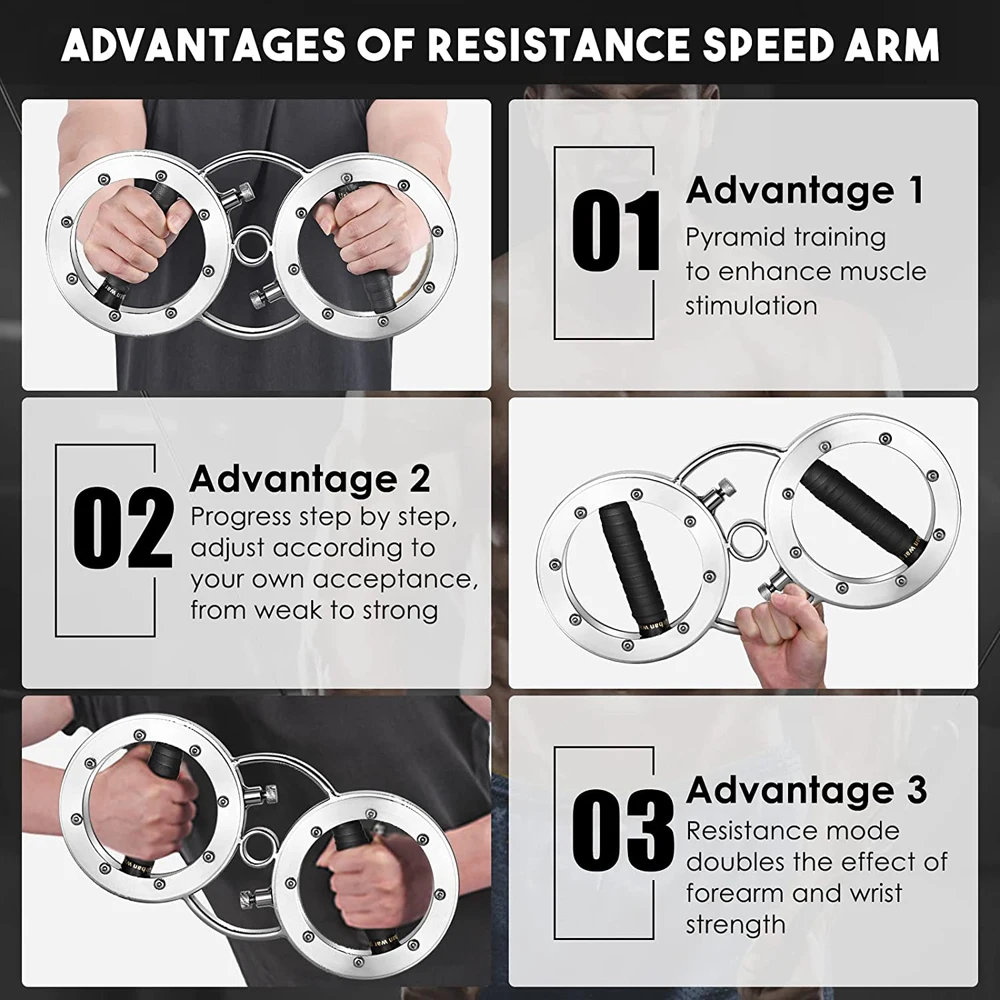 ADVANTAGES OF RESISTANCE SPEED ARM

01

Advantage 1

Pyramid training to enhance muscle stimulation

02

Advantage 2

Progress step by step, adjust according to your own acceptance, from weak to strong

03

Advantage 3

Resistance mode doubles the effect of forearm and wrist strength