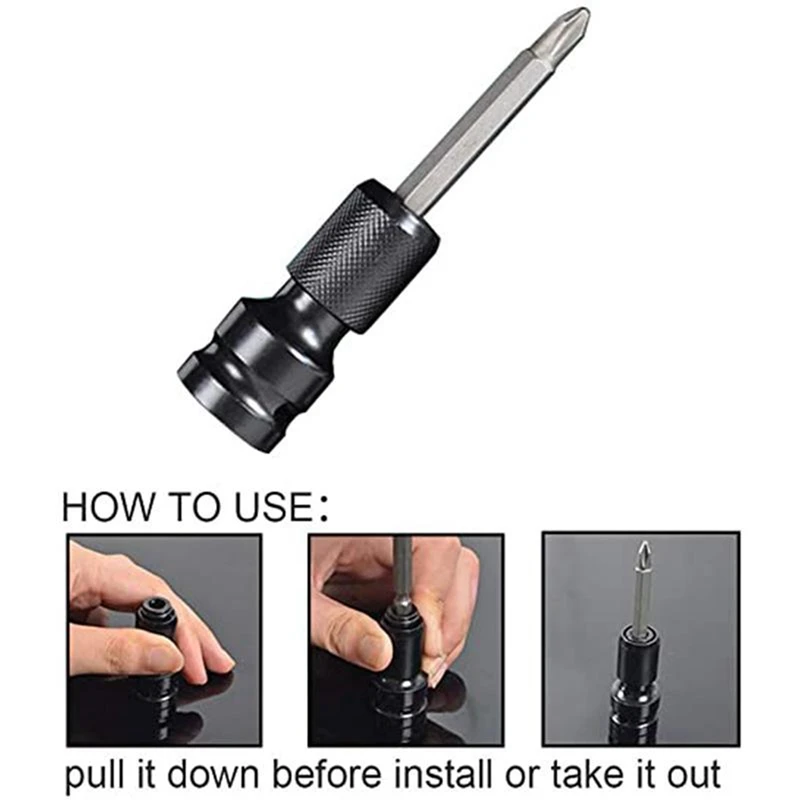 HOW TO USE:

pull it down before install or take it out