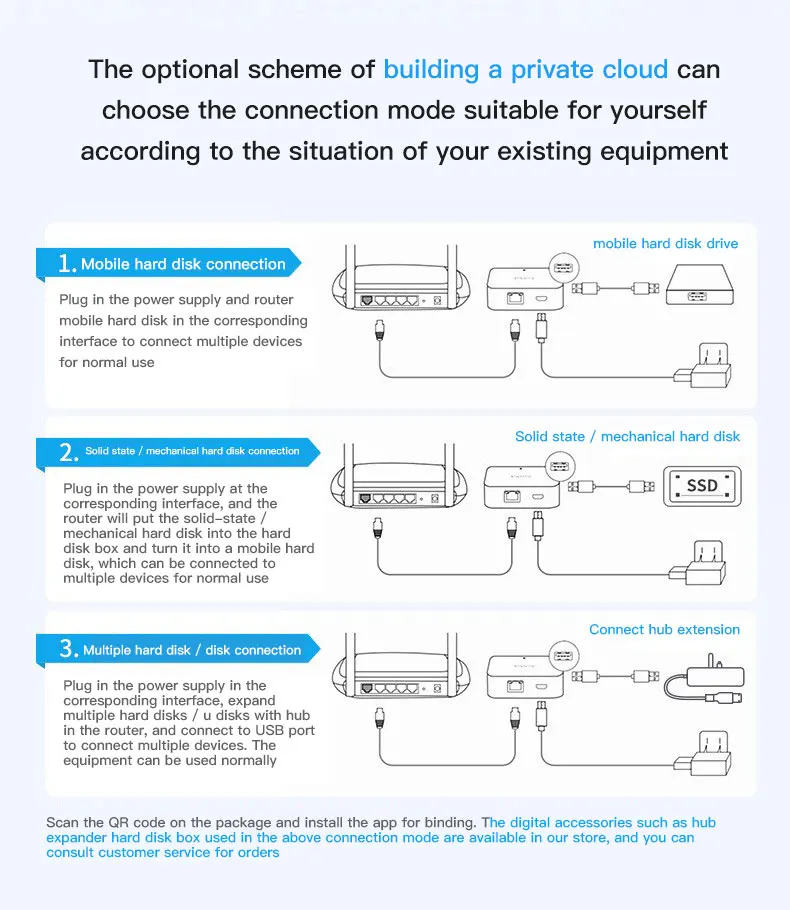 The optional scheme of building a private cloud can choose the connection mode suitable for yourself according to the situation of your existing equipment

1. Mobile hard disk connection

Plug in the power supply and router mobile hard disk in the corresponding interface to connect multiple devices for normal use

mobile hard disk drive

2. Solid state / mechanical hard disk connection

Plug in the power supply at the corresponding interface, and the router will put the solid-state / mechanical hard disk into the hard disk box and turn it into a mobile hard disk, which can be connected to multiple devices for normal use

Solid state / mechanical hard disk

SSD

3. Multiple hard disk / disk connection

Plug in the power supply in the corresponding interface, expand multiple hard disks / u disks with hub in the router, and connect to USB port to connect multiple devices. The equipment can be used normally

Connect hub extension

Scan the QR code on the package and install the app for binding. The digital accessories such as hub expander hard disk box used in the above connection mode are available in our store, and you can consult customer service for orders