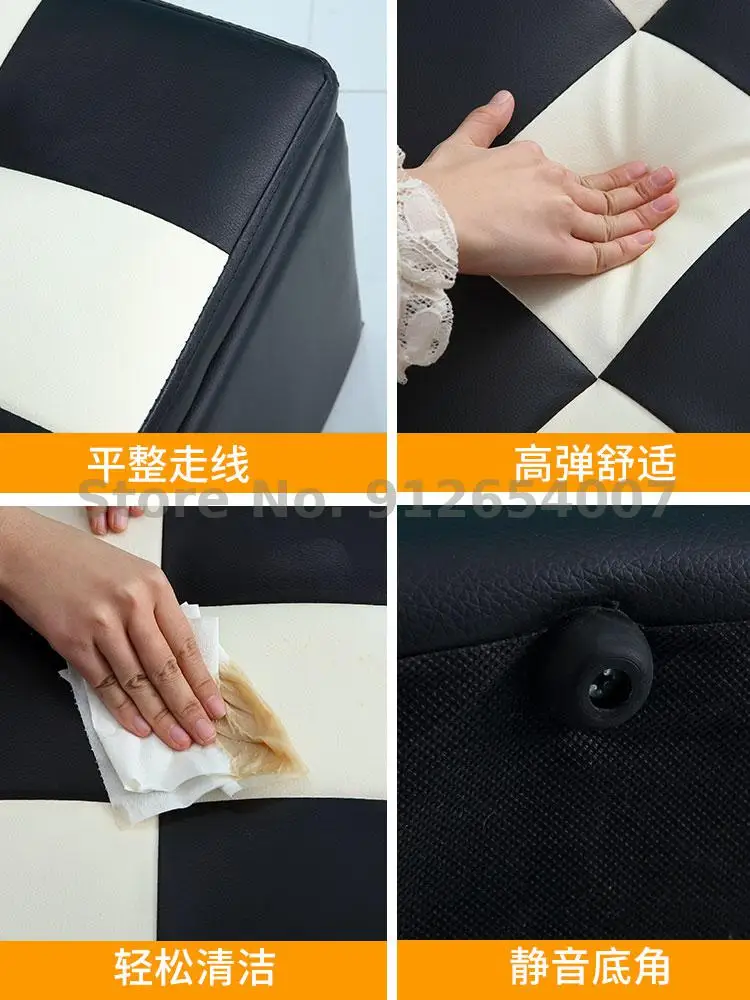 平整走线

高弹舒适

Store No. 912654007

轻松清洁

静音底角