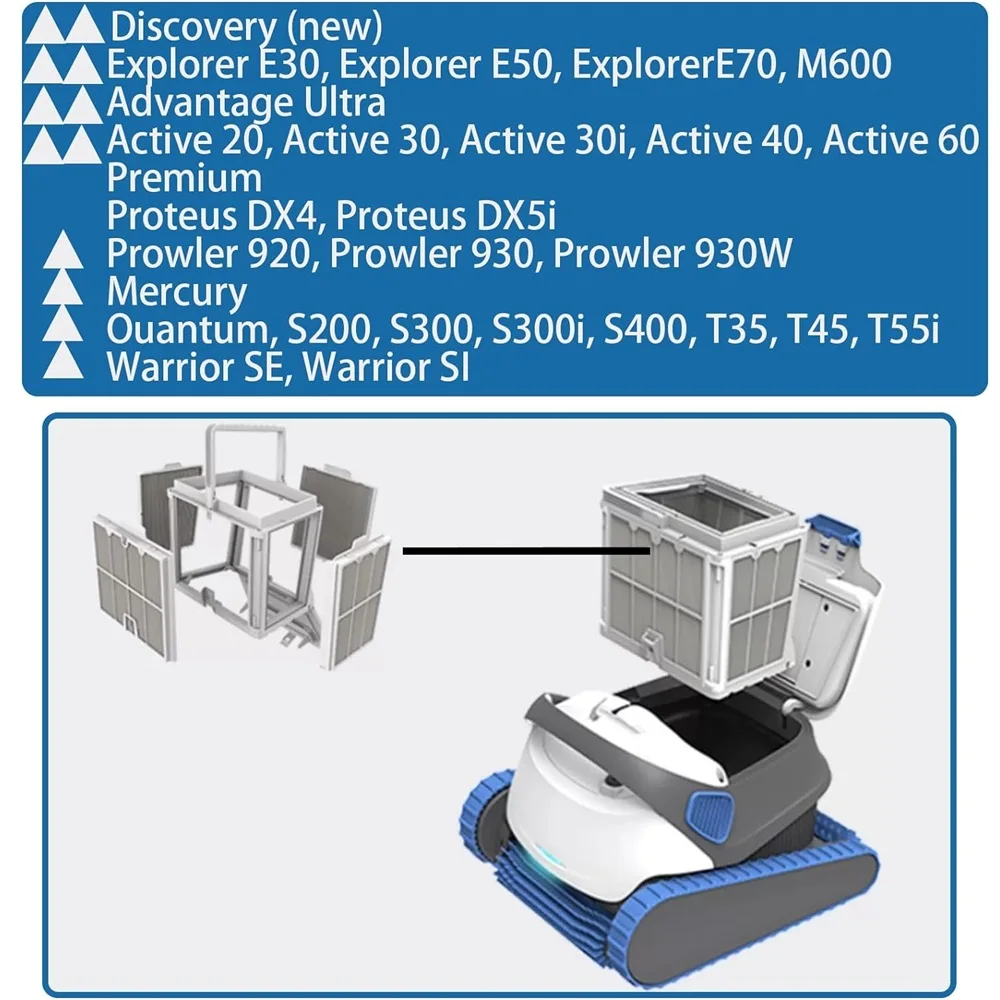 Discovery (new)
Explorer E30, Explorer E50, ExplorerE70, M600
Advantage Ultra
Active 20, Active 30, Active 30i, Active 40, Active 60
Premium
Proteus DX4, Proteus DX5i
Prowler 920, Prowler 930, Prowler 930W
Mercury
Ouantum, S200, S300, S300i, S400, T35, T45, T55i
Warrior SE, Warrior SI