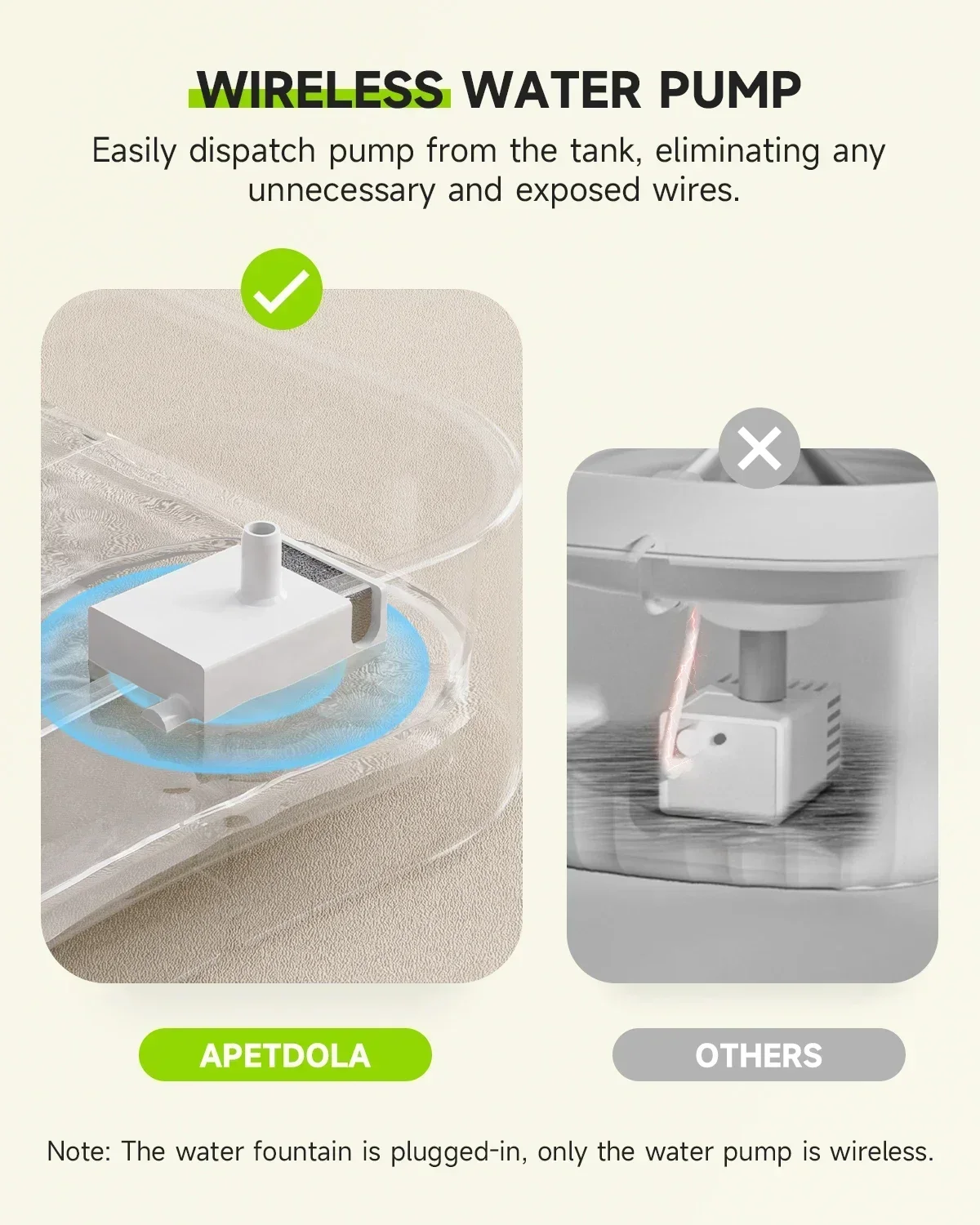 WIRELESS WATER PUMP

Easily dispatch pump from the tank, eliminating any unnecessary and exposed wires.

APETDOLA

OTHERS

Note: The water fountain is plugged-in, only the water pump is wireless.