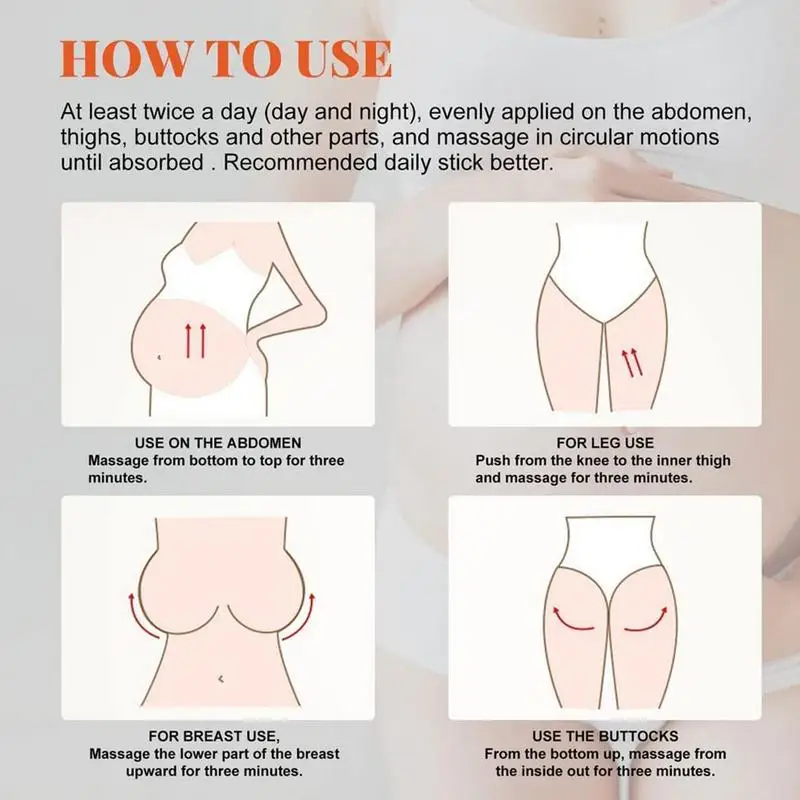 HOW TO USE

At least twice a day (day and night), evenly applied on the abdomen, thighs, buttocks and other parts, and massage in circular motions until absorbed . Recommended daily stick better.

USE ON THE ABDOMEN
Massage from bottom to top for three minutes.

FOR LEG USE
Push from the knee to the inner thigh and massage for three minutes.

FOR BREAST USE,
Massage the lower part of the breast upward for three minutes.

USE THE BUTTOCKS
From the bottom up, massage from the inside out for three minutes.