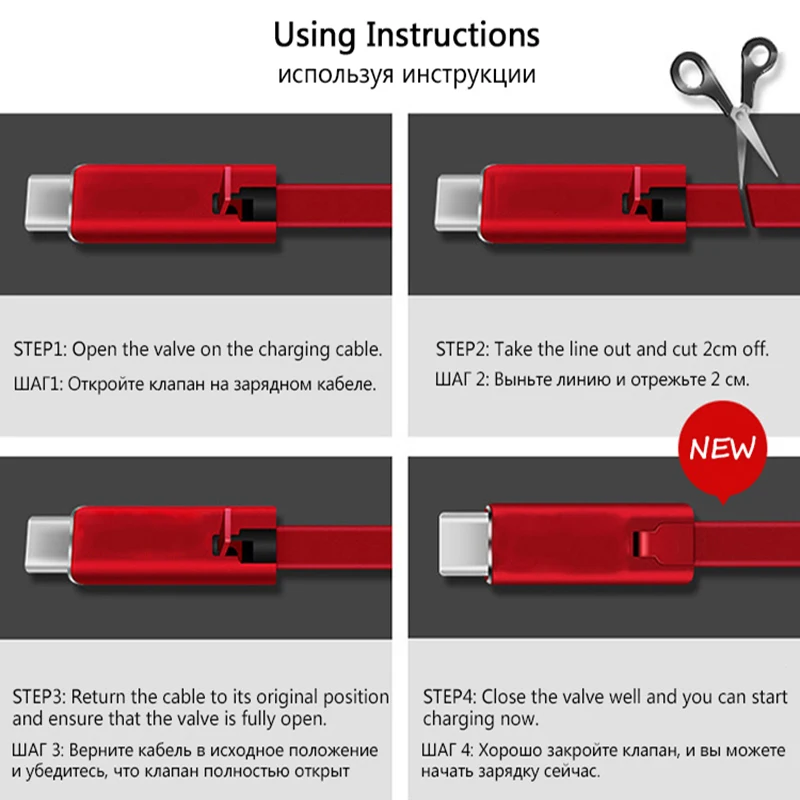 Using Instructions

используя инструкции

STEP1: Open the valve on the charging cable.

ШАГ1: Откройте клапан на зарядном кабеле.

STEP2: Take the line out and cut 2cm off.

ШАГ 2: Выньте линию и отрежьте 2 см.

NEW

STEP3: Return the cable to its original position and ensure that the valve is fully open.

ШАГ 3: Верните кабель в исходное положение и убедитесь, что клапан полностью открыт

STEP4: Close the valve well and you can start charging now.

ШАГ 4: Хорошо закройте клапан, и вы можете начать зарядку сейчас.