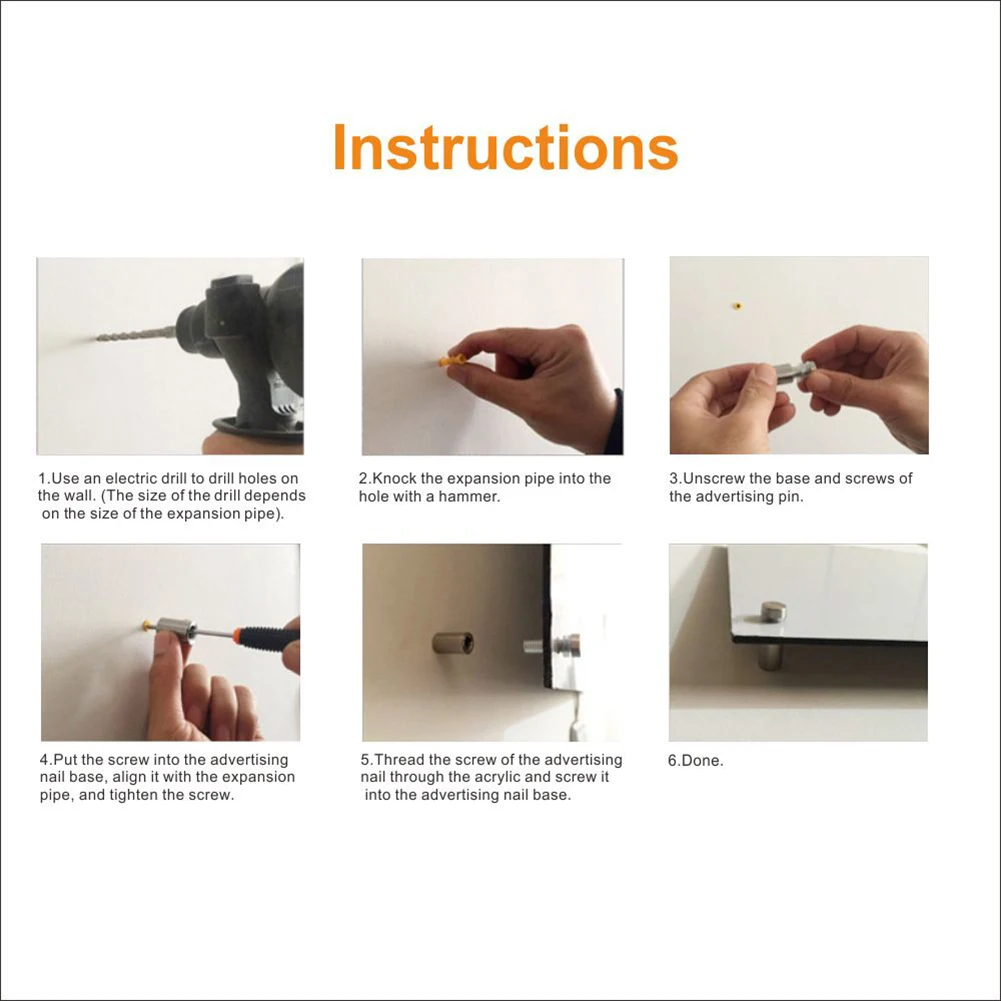 Instructions

1.Use an electric drill to drill holes on the wall. (The size of the drill depends on the size of the expansion pipe).

2.Knock the expansion pipe into the hole with a hammer.

3.Unscrew the base and screws of the advertising pin.

4.Put the screw into the advertising nail base, align it with the expansion pipe, and tighten the screw.

5.Thread the screw of the advertising nail through the acrylic and screw it into the advertising nail base.

6.Done.