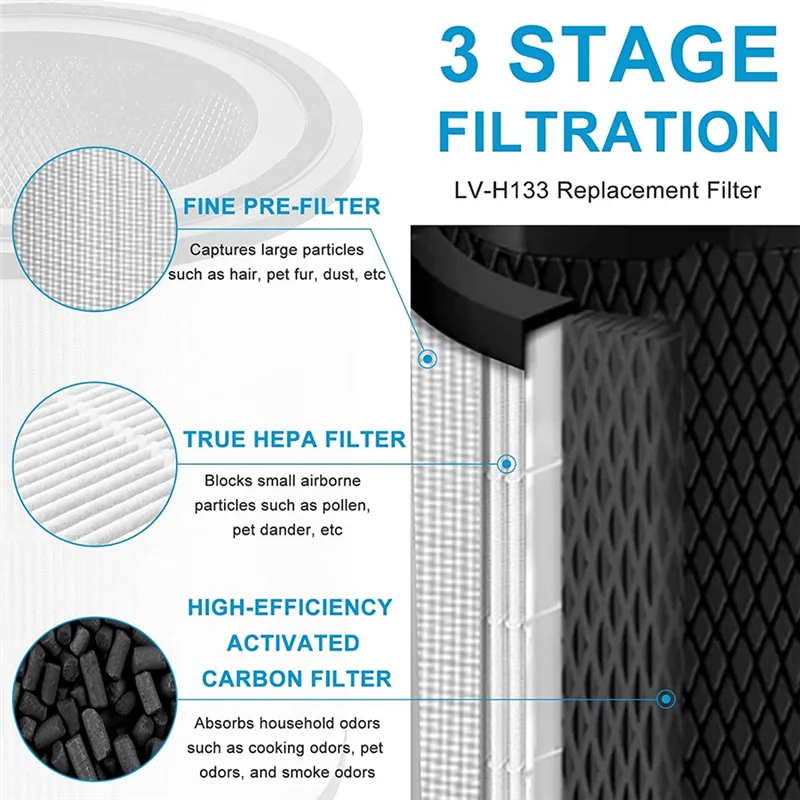 3 STAGE FILTRATION

LV-H133 Replacement Filter

FINE PRE-FILTER

Captures large particles such as hair, pet fur, dust, etc

TRUE HEPA FILTER

Blocks small airborne particles such as pollen, pet dander, etc

HIGH-EFFICIENCY ACTIVATED CARBON FILTER

Absorbs household odors such as cooking odors, pet odors, and smoke odors