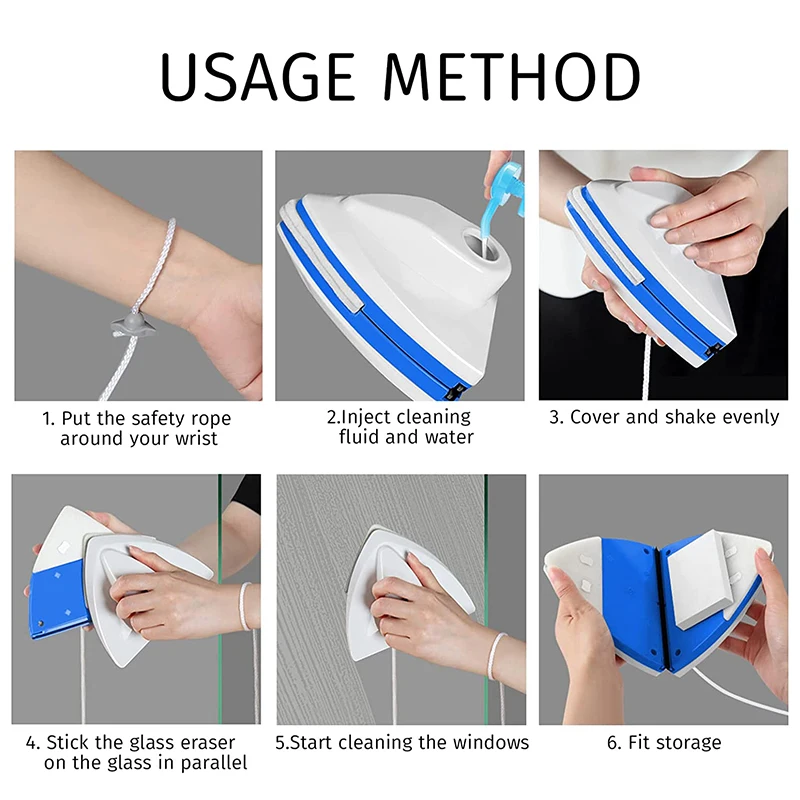 USAGE METHOD

1. Put the safety rope around your wrist

2.Inject cleaning fluid and water

3. Cover and shake evenly

4. Stick the glass eraser on the glass in parallel

5.Start cleaning the windows

6. Fit storage