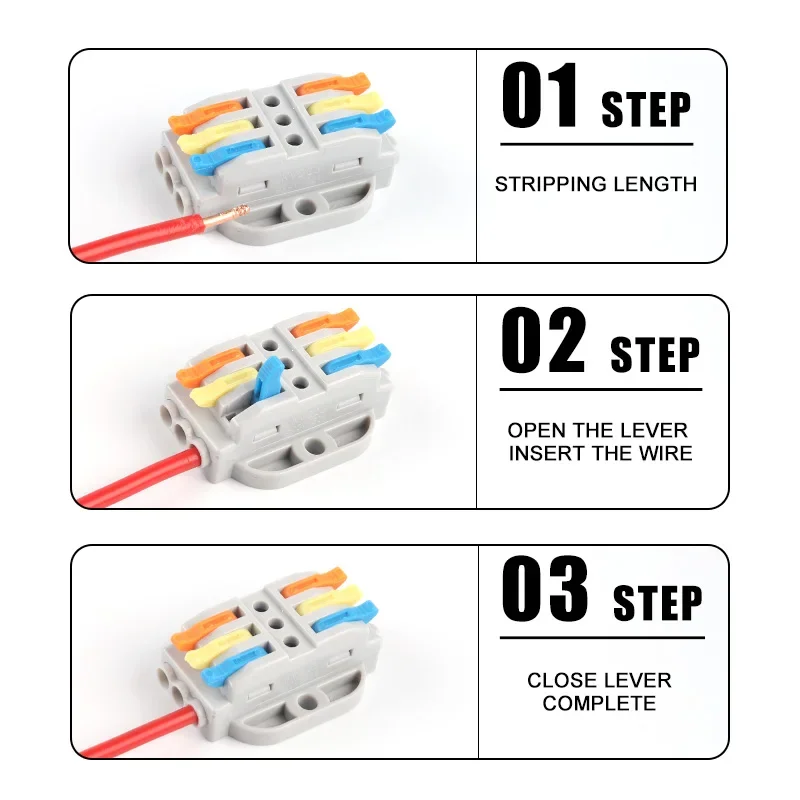 01 STEP

STRIPPING LENGTH

02 STEP

OPEN THE LEVER
INSERT THE WIRE

03 STEP

CLOSE LEVER
COMPLETE