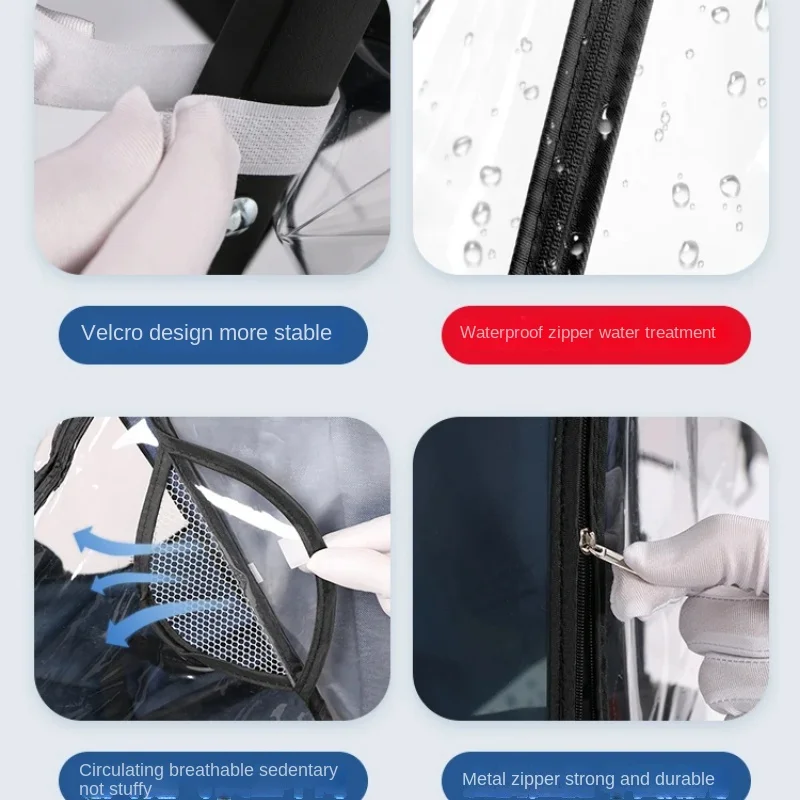 Velcro design more stable

Waterproof zipper water treatment

Circulating breathable sedentary not stuffy

Metal zipper strong and durable