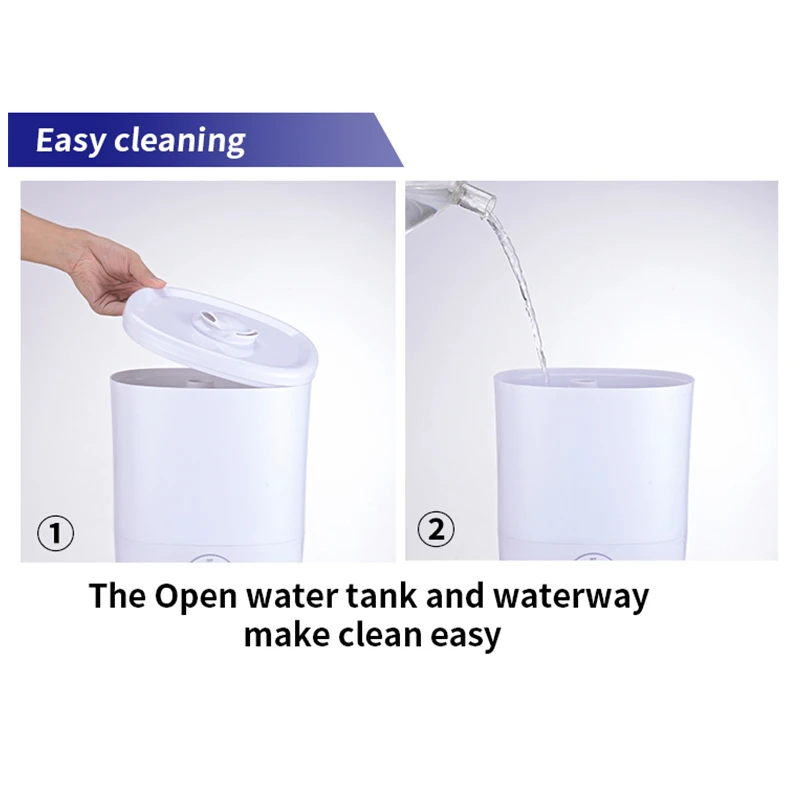 Easy cleaning

①

②

The Open water tank and waterway make clean easy