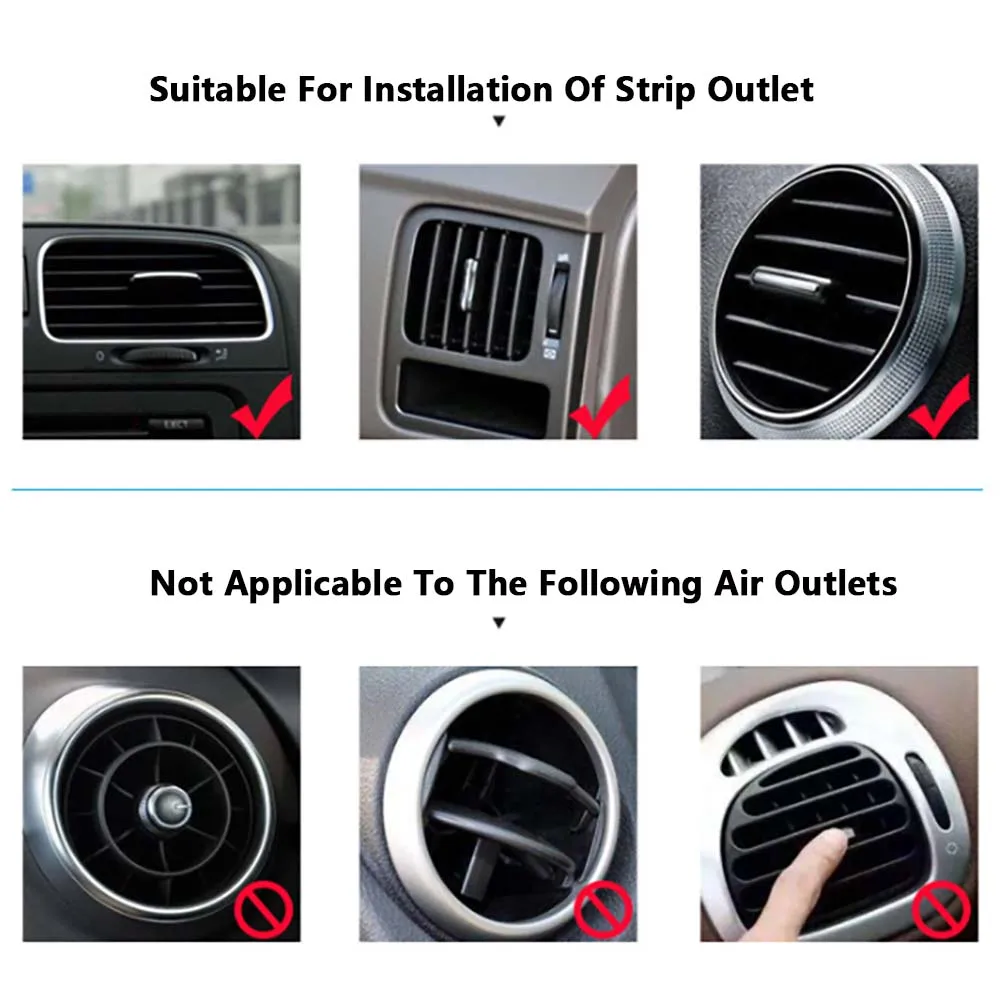 Suitable For Installation Of Strip Outlet

Not Applicable To The Following Air Outlets