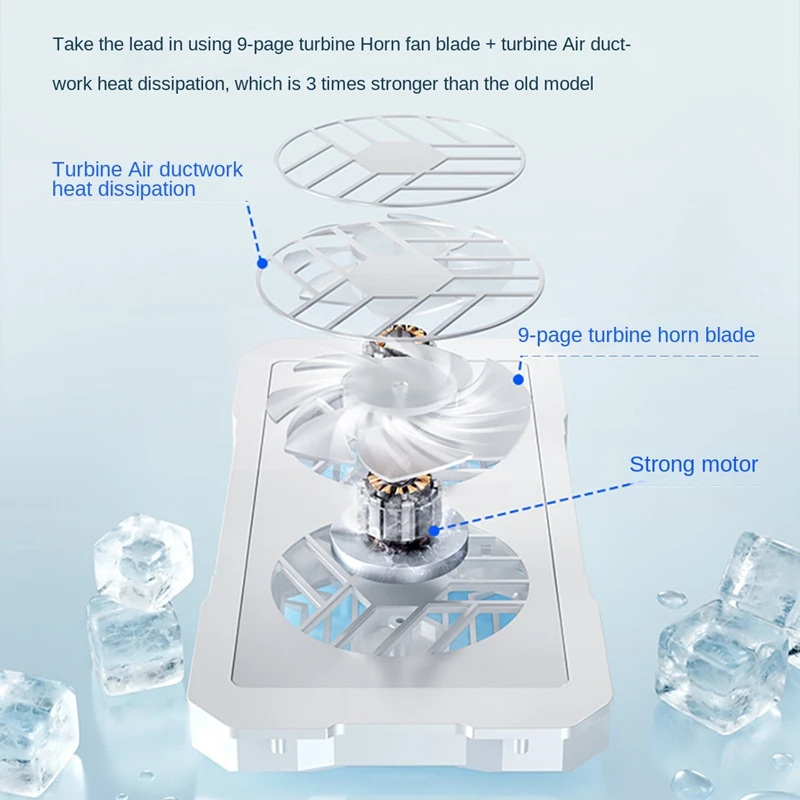 Take the lead in using 9-page turbine Horn fan blade + turbine Air ductwork heat dissipation, which is 3 times stronger than the old model

Turbine Air ductwork heat dissipation

9-page turbine horn blade

Strong motor