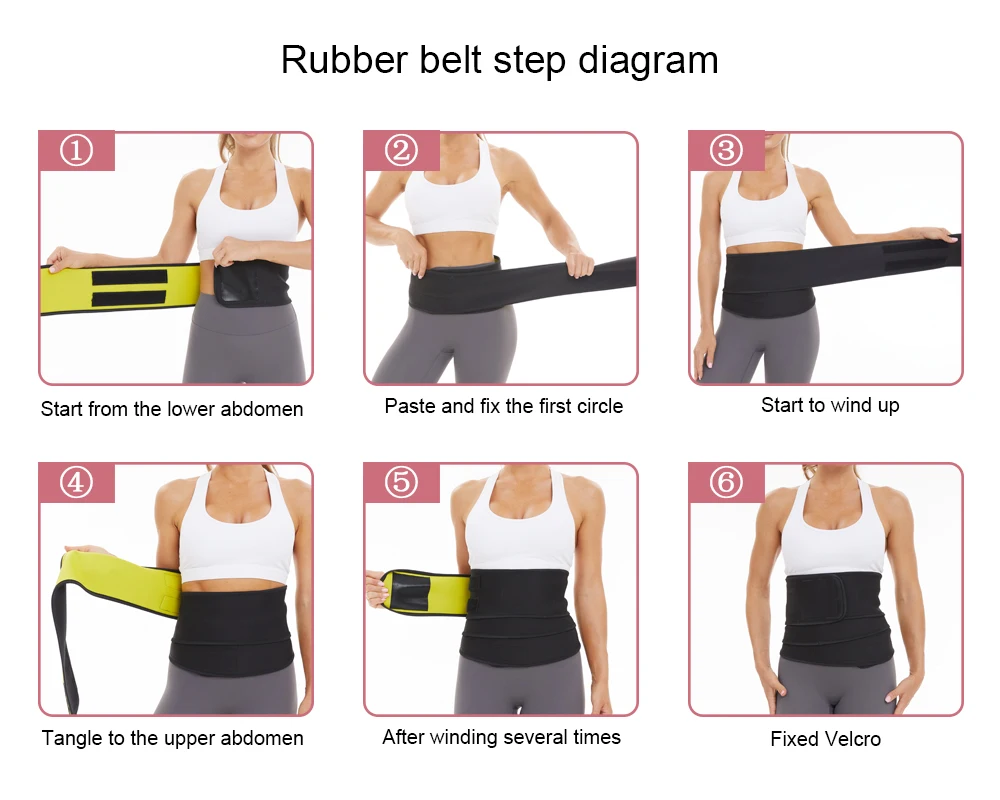 Rubber belt step diagram

①

Start from the lower abdomen

②

Paste and fix the first circle

③

Start to wind up

④

Tangle to the upper abdomen

⑤

After winding several times

⑥

Fixed Velcro