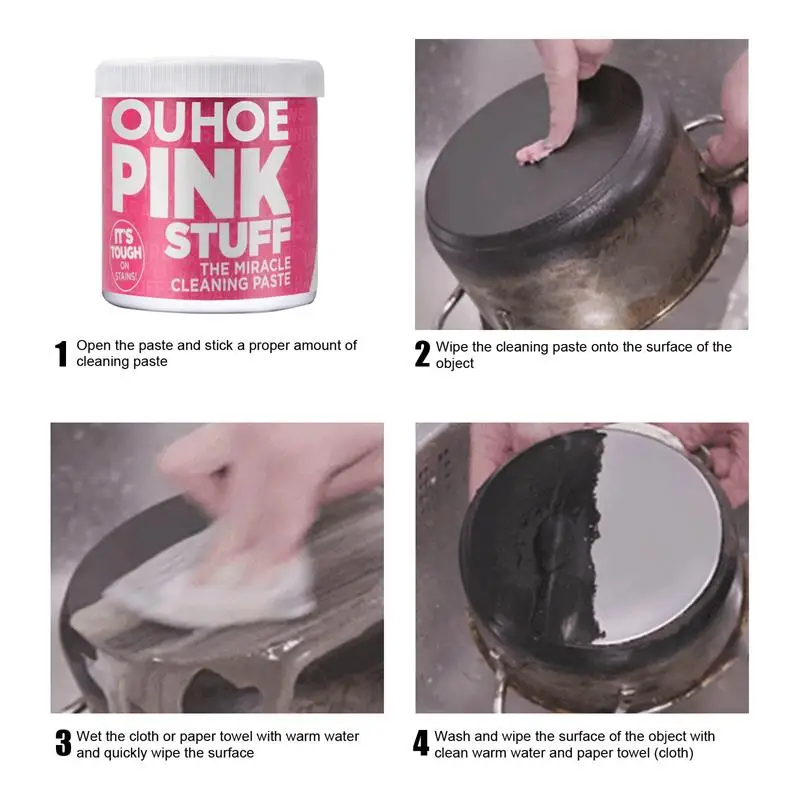 OUHOE
PINK
STUFF
IT'S TOUGH ON STAINS!
THE MIRACLE CLEANING PASTE

1 Open the paste and stick a proper amount of cleaning paste

2 Wipe the cleaning paste onto the surface of the object

3 Wet the cloth or paper towel with warm water and quickly wipe the surface

4 Wash and wipe the surface of the object with clean warm water and paper towel (cloth)