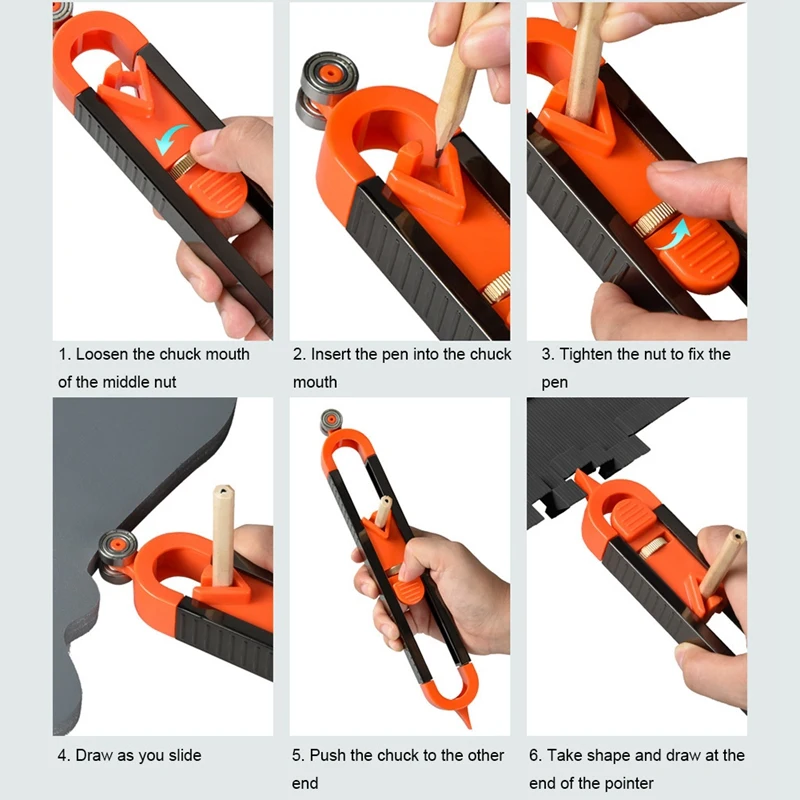 1. Loosen the chuck mouth of the middle nut

2. Insert the pen into the chuck mouth

3. Tighten the nut to fix the pen

4. Draw as you slide

5. Push the chuck to the other end

6. Take shape and draw at the end of the pointer