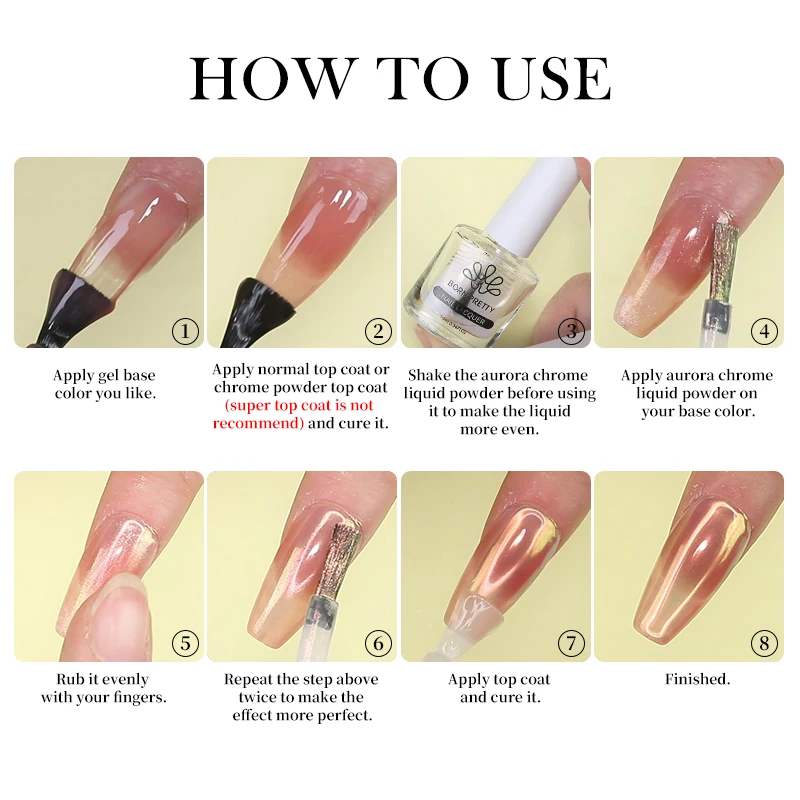 HOW TO USE

①

Apply gel base color you like.

②

Apply normal top coat or chrome powder top coat (super top coat is not recommend) and cure it.

BORN PRETTY
NAIL LACQUER

③

Shake the aurora chrome liquid powder before using it to make the liquid more even.

④

Apply aurora chrome liquid powder on your base color.

⑤

Rub it evenly with your fingers.

⑥

Repeat the step above twice to make the effect more perfect.

⑦

Apply top coat and cure it.

⑧

Finished.