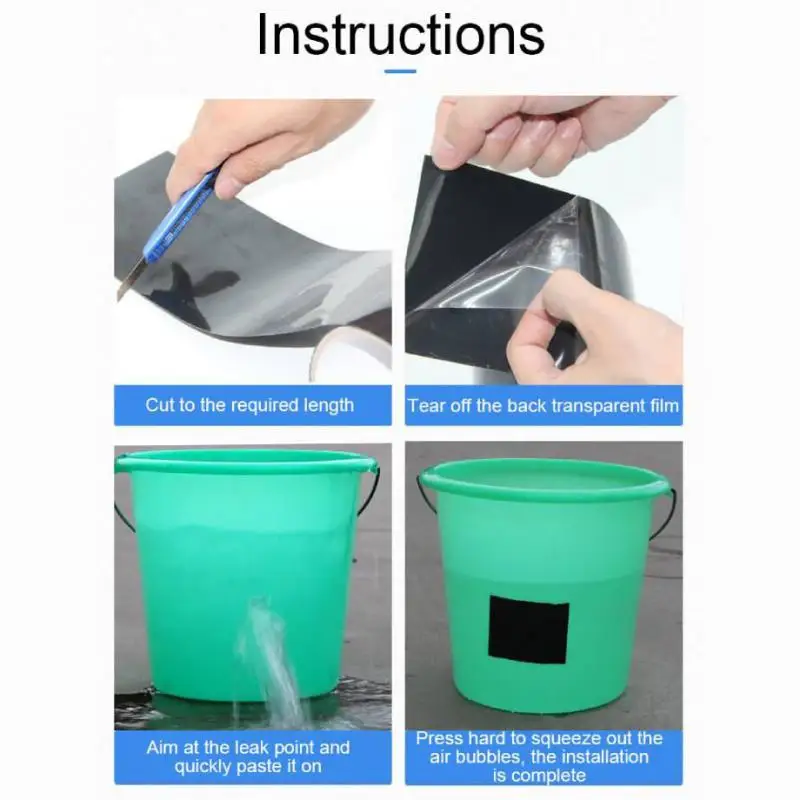 Instructions

Cut to the required length

Tear off the back transparent film

Aim at the leak point and quickly paste it on

Press hard to squeeze out the air bubbles, the installation is complete