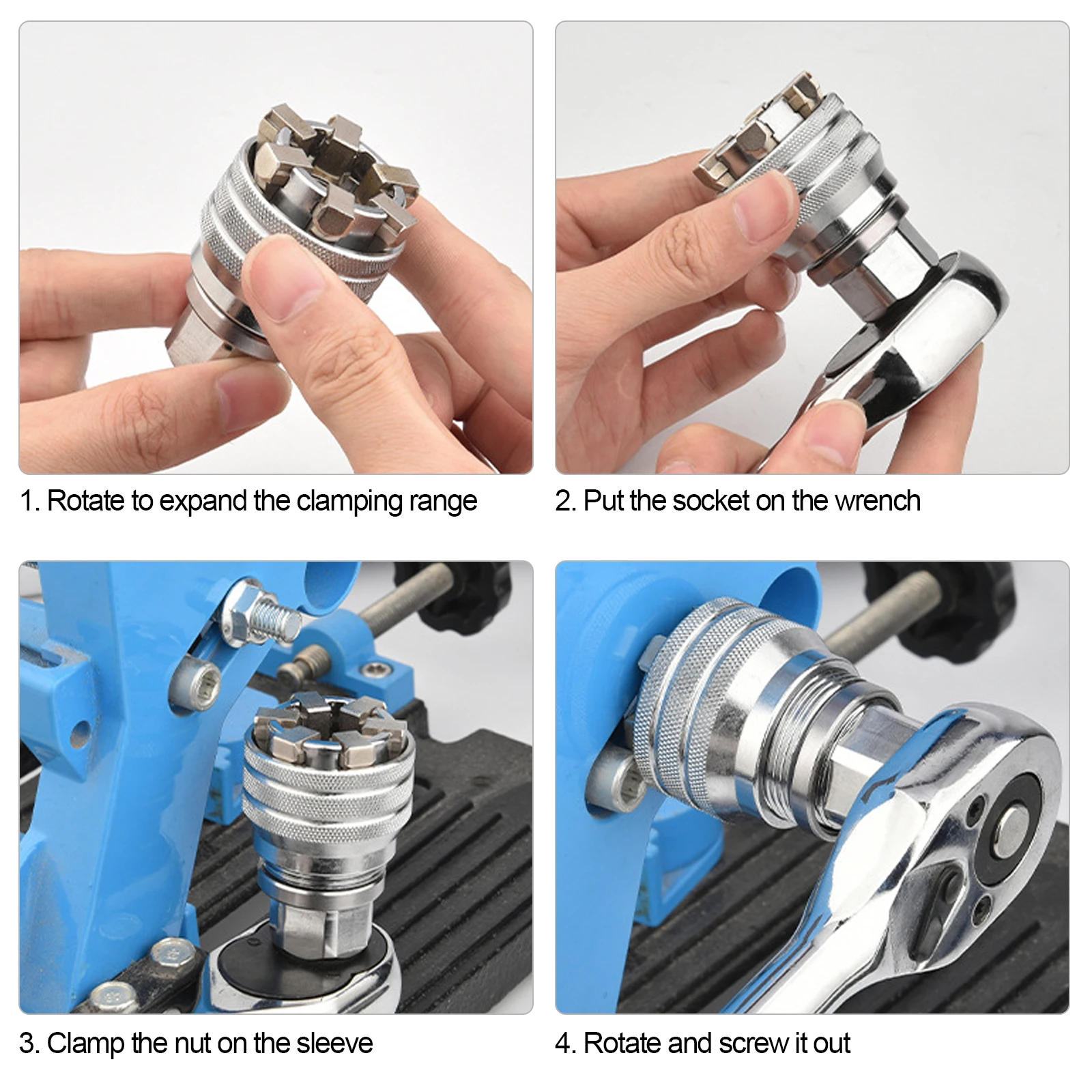 1. Rotate to expand the clamping range

2. Put the socket on the wrench

3. Clamp the nut on the sleeve

4. Rotate and screw it out