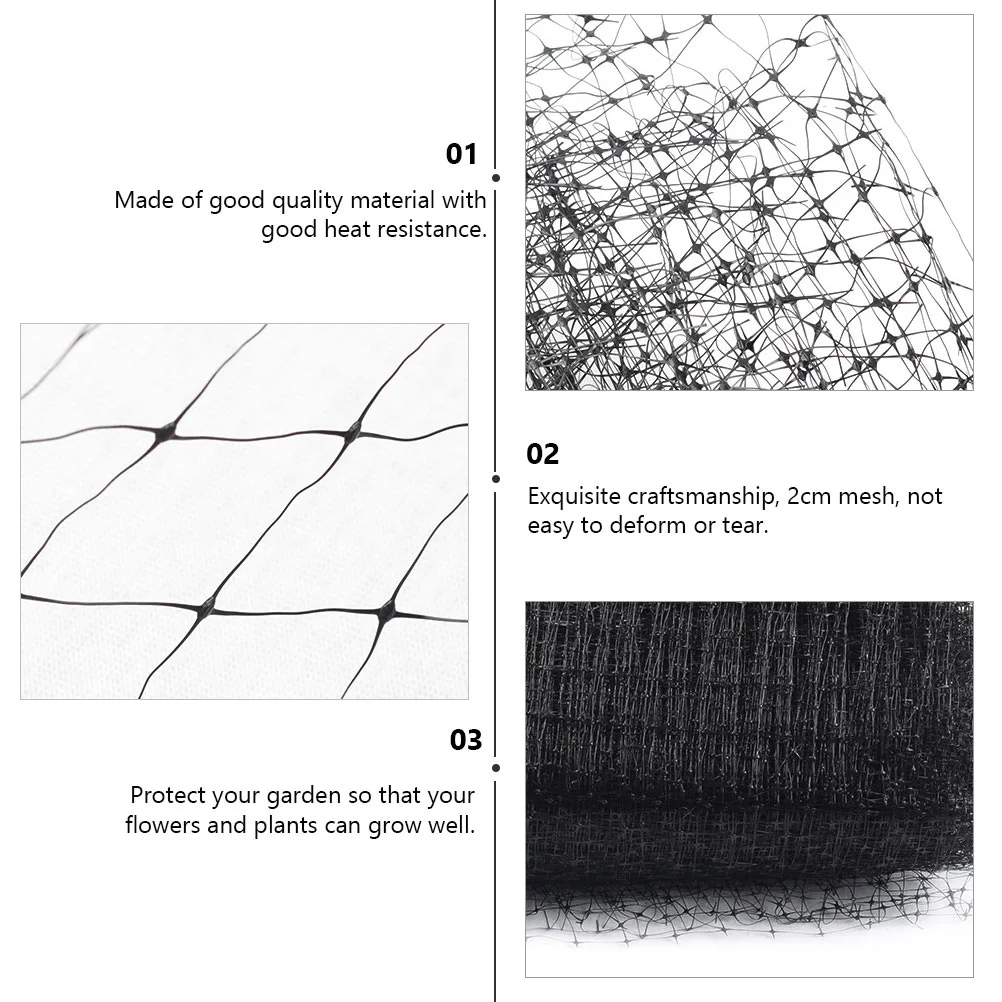 01

Made of good quality material with good heat resistance.

02

Exquisite craftsmanship, 2cm mesh, not easy to deform or tear.

03

Protect your garden so that your flowers and plants can grow well.