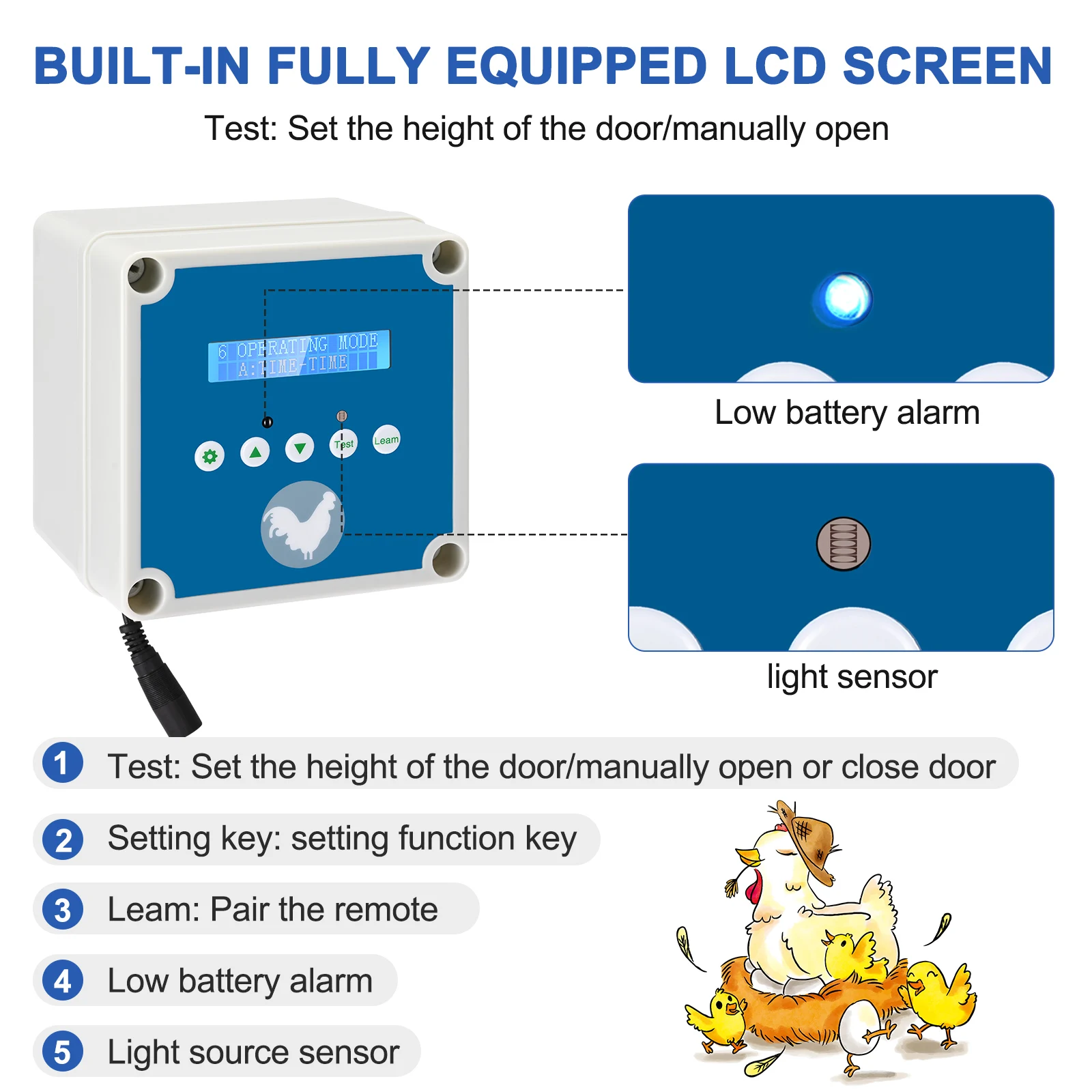 BUILT-IN FULLY EQUIPPED LCD SCREEN

Test: Set the height of the door/manually open

6 OPERATING MODE
A:TIME-TIME

Test

Leam

Low battery alarm

light sensor

1 Test: Set the height of the door/manually open or close door

2 Setting key: setting function key

3 Leam: Pair the remote

4 Low battery alarm

5 Light source sensor