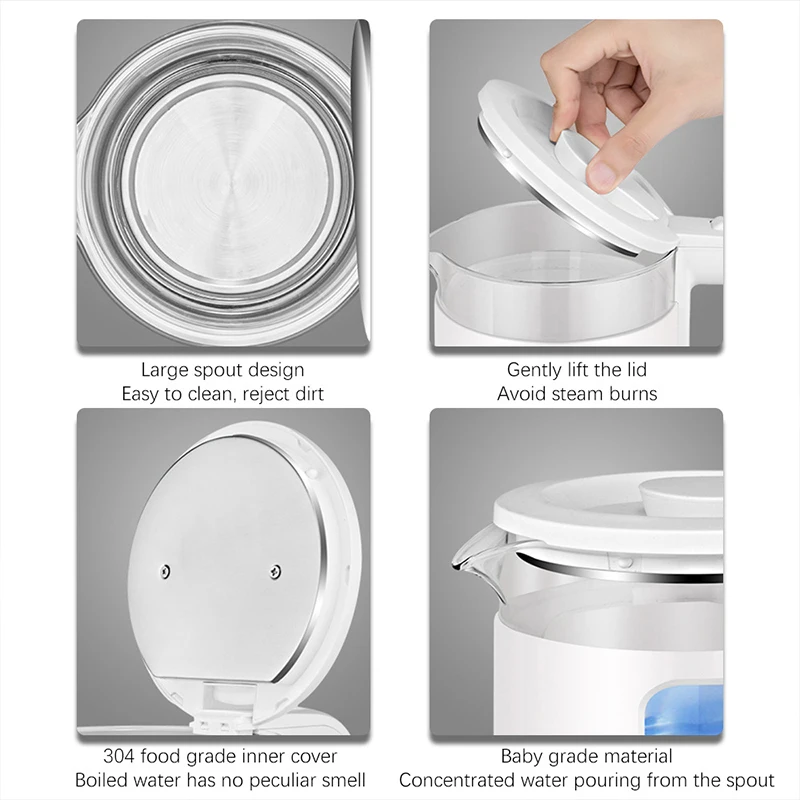 Large spout design
Easy to clean, reject dirt

Gently lift the lid
Avoid steam burns

304 food grade inner cover
Boiled water has no peculiar smell

Baby grade material
Concentrated water pouring from the spout