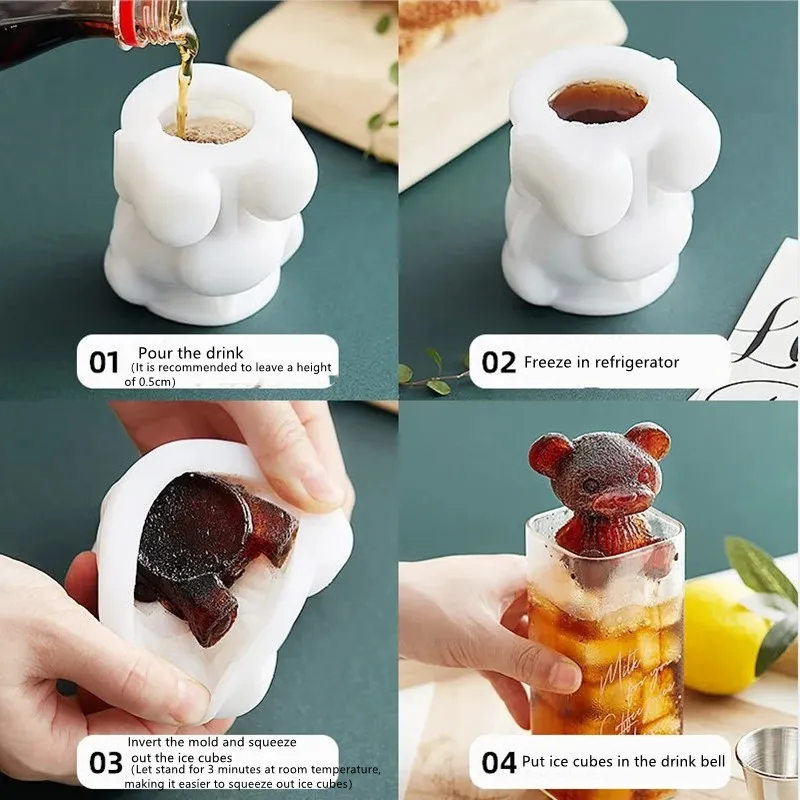 01 Pour the drink
(It is recommended to leave a height of 0.5cm)

02 Freeze in refrigerator

03 Invert the mold and squeeze out the ice cubes
(Let stand for 3 minutes at room temperature, making it easier to squeeze out ice cubes)

04 Put ice cubes in the drink bell

Milk
Coffee