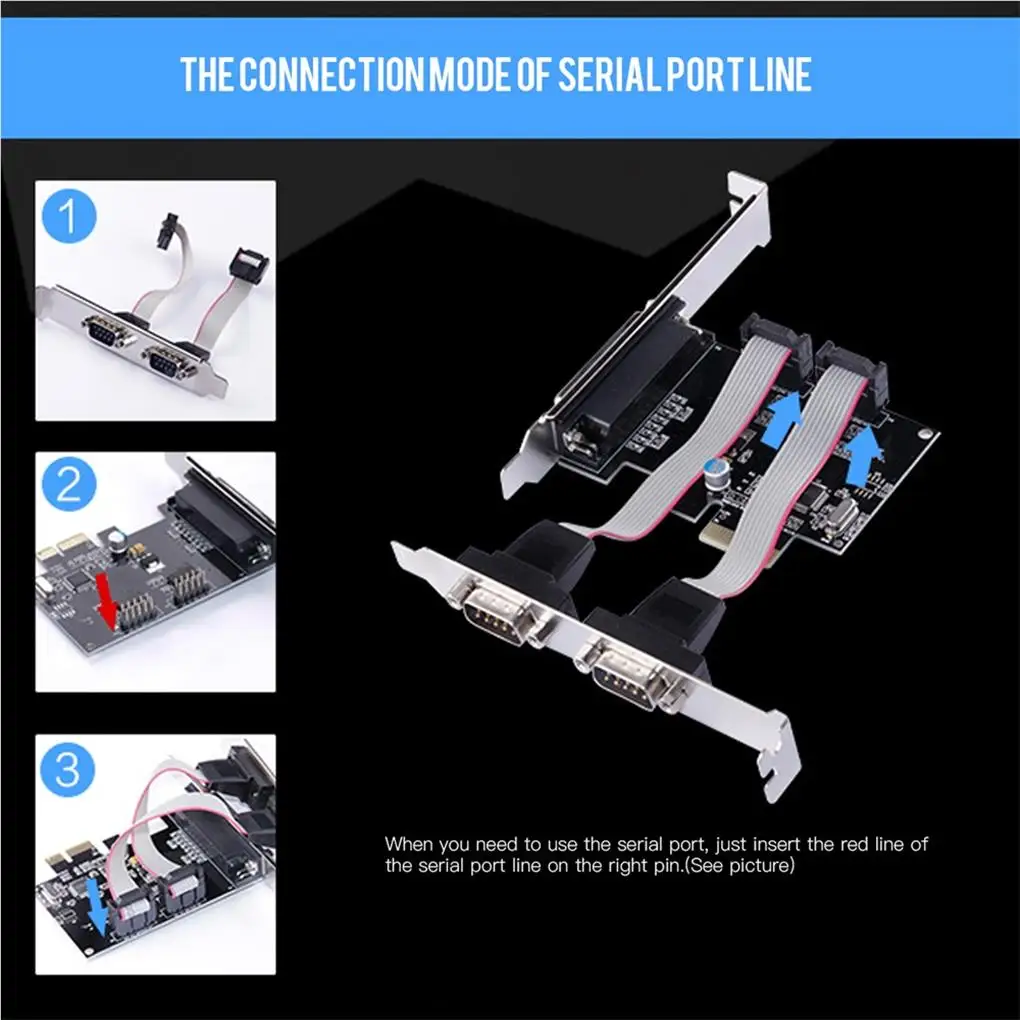 THE CONNECTION MODE OF SERIAL PORT LINE

1

2

3

When you need to use the serial port, just insert the red line of the serial port line on the right pin.(See picture)