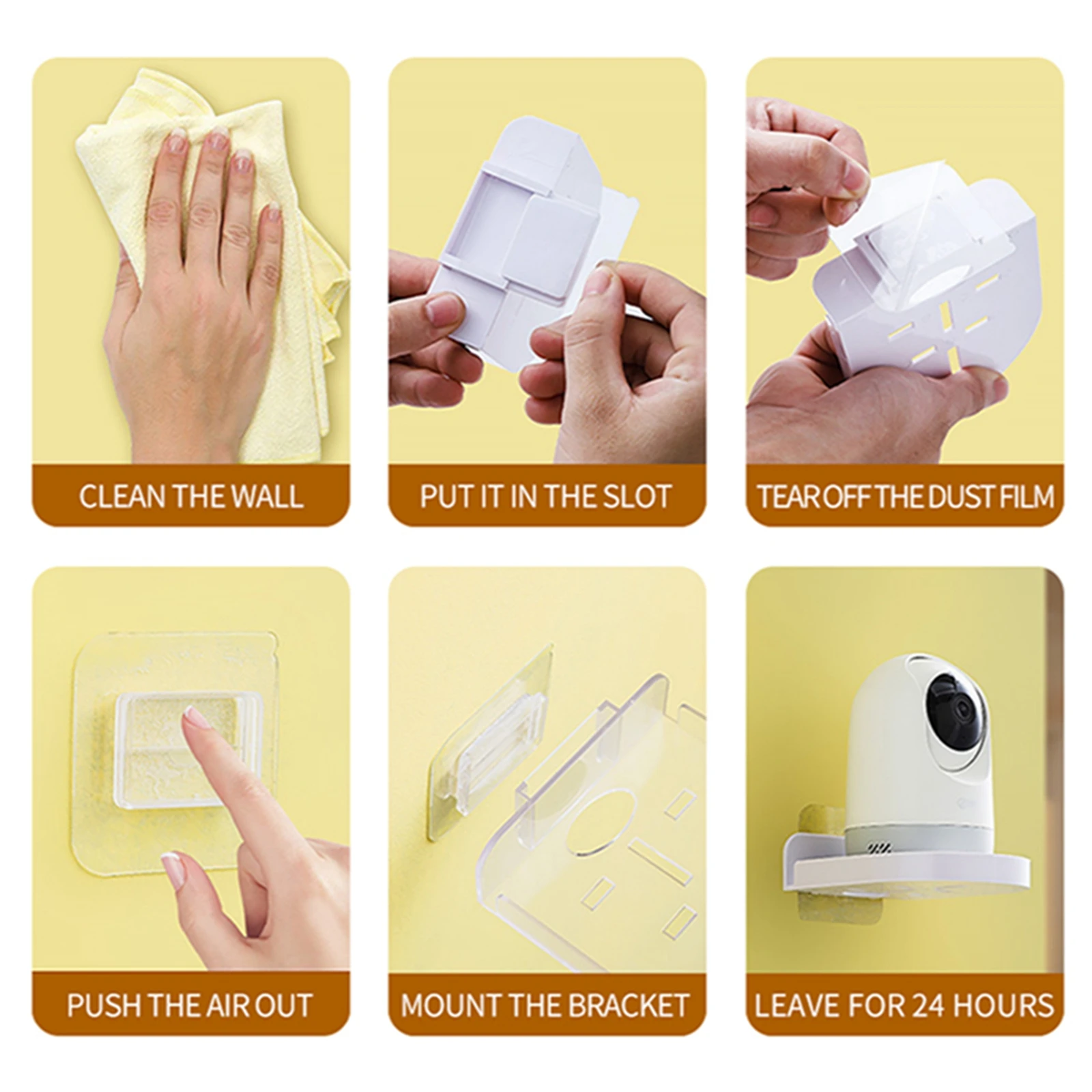 CLEAN THE WALL

PUT IT IN THE SLOT

TEAR OFF THE DUST FILM

PUSH THE AIR OUT

MOUNT THE BRACKET

LEAVE FOR 24 HOURS