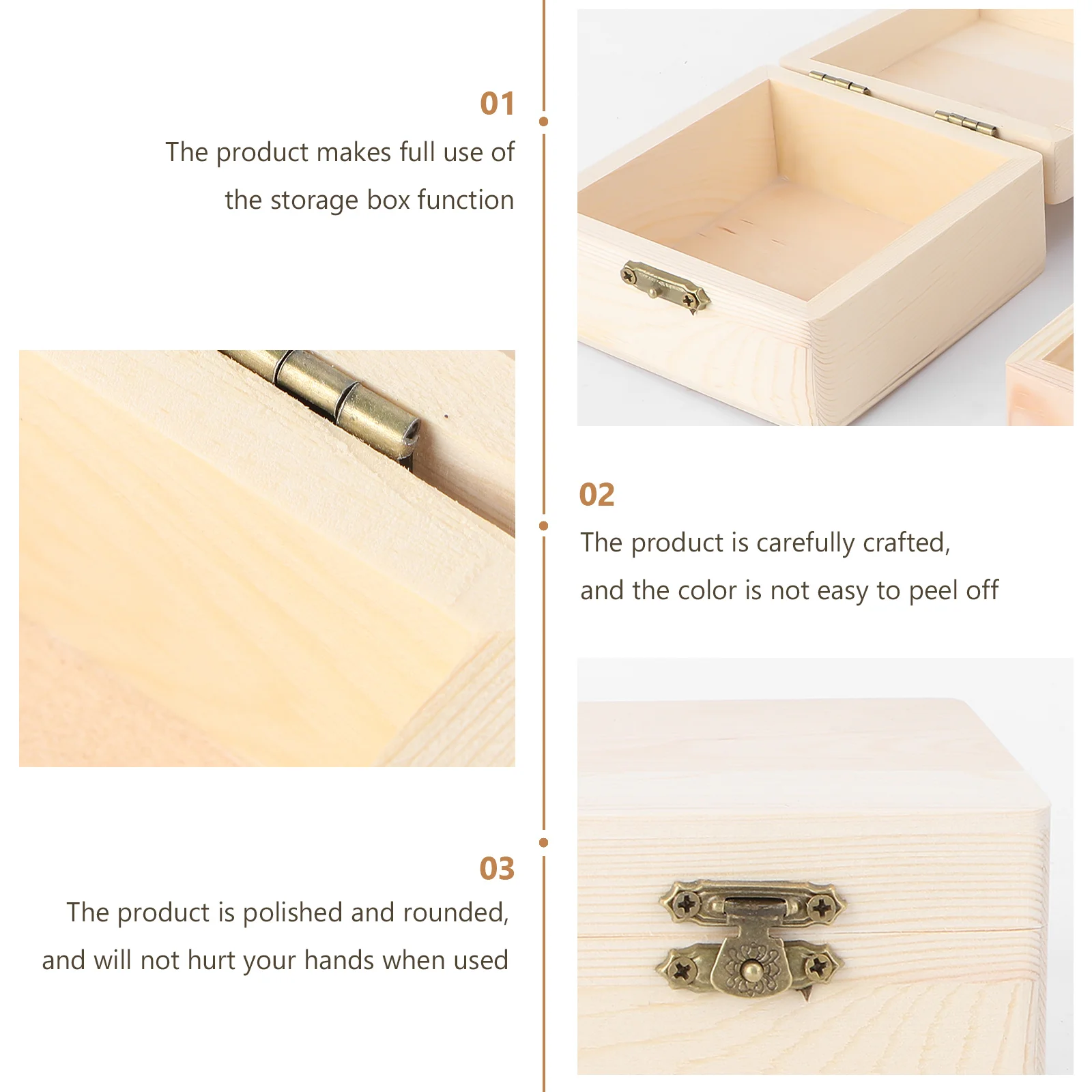 01
The product makes full use of the storage box function

02
The product is carefully crafted, and the color is not easy to peel off

03
The product is polished and rounded, and will not hurt your hands when used