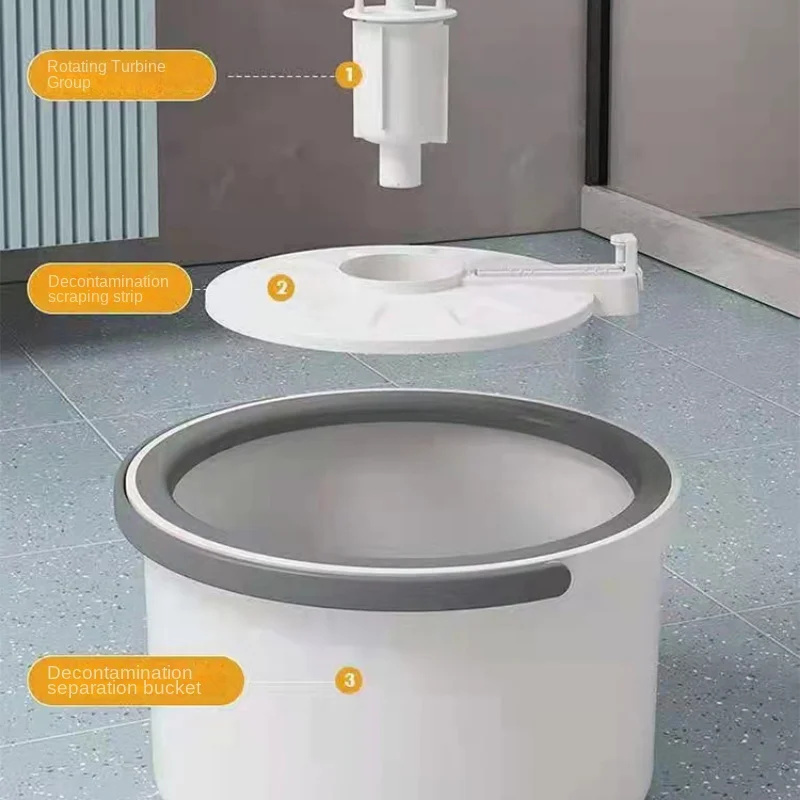 Rotating Turbine Group

1

Decontamination scraping strip

2

Decontamination separation bucket

3