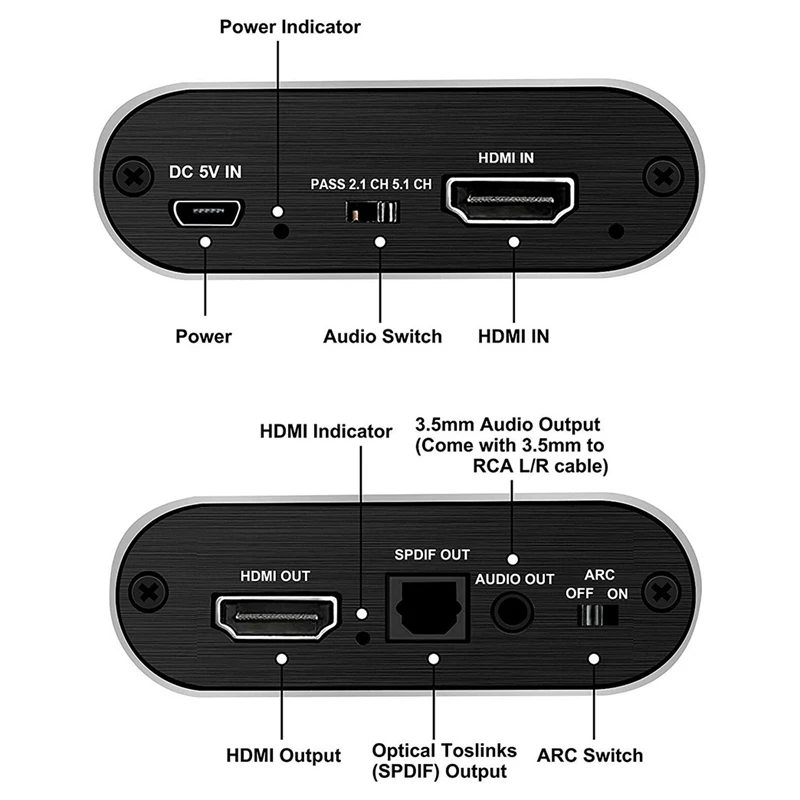 Power Indicator

DC 5V IN

PASS 2.1 CH 5.1 CH

HDMI IN

Power

Audio Switch

HDMI IN

HDMI Indicator

3.5mm Audio Output (Come with 3.5mm to RCA L/R cable)

HDMI OUT

SPDIF OUT

AUDIO OUT

ARC

OFF ON

HDMI Output

Optical Toslinks (SPDIF) Output

ARC Switch