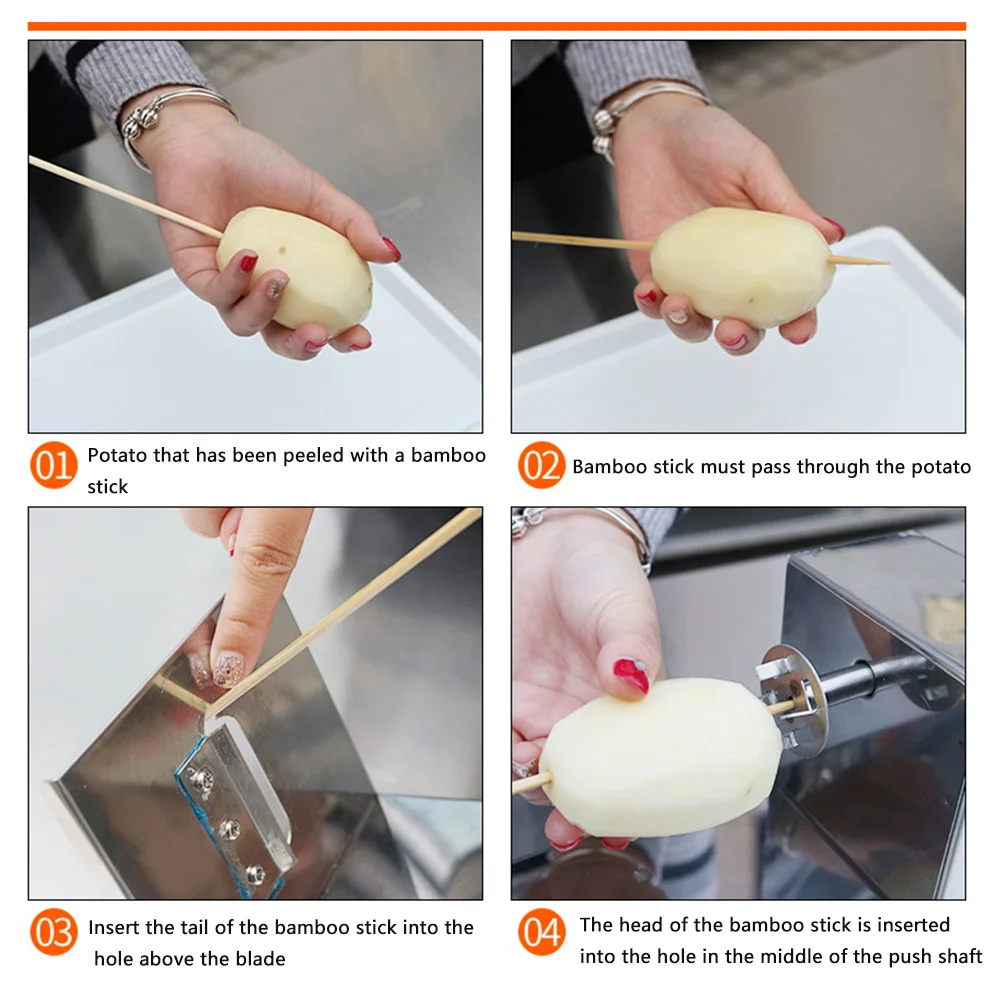 01 Potato that has been peeled with a bamboo stick

02 Bamboo stick must pass through the potato

03 Insert the tail of the bamboo stick into the hole above the blade

04 The head of the bamboo stick is inserted into the hole in the middle of the push shaft